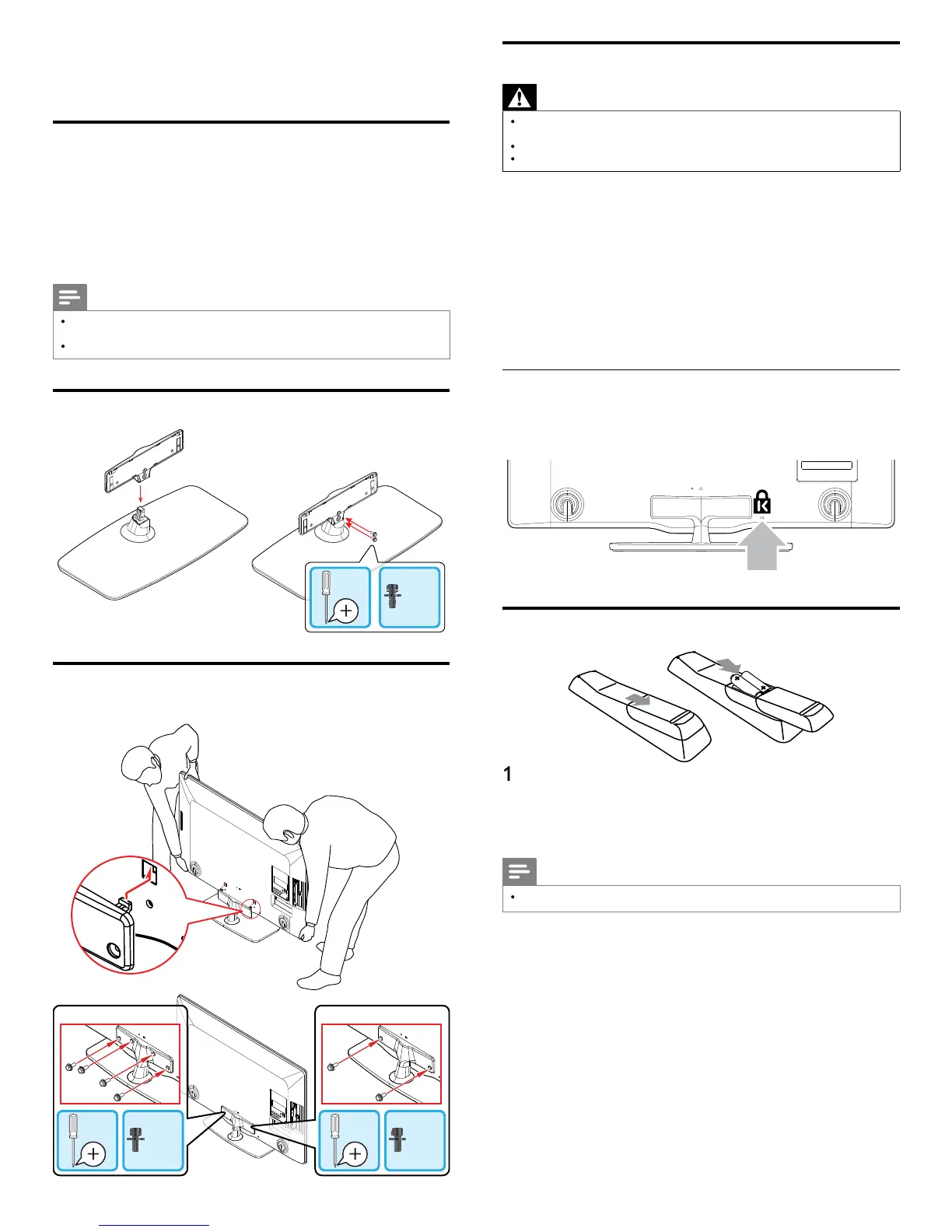 1