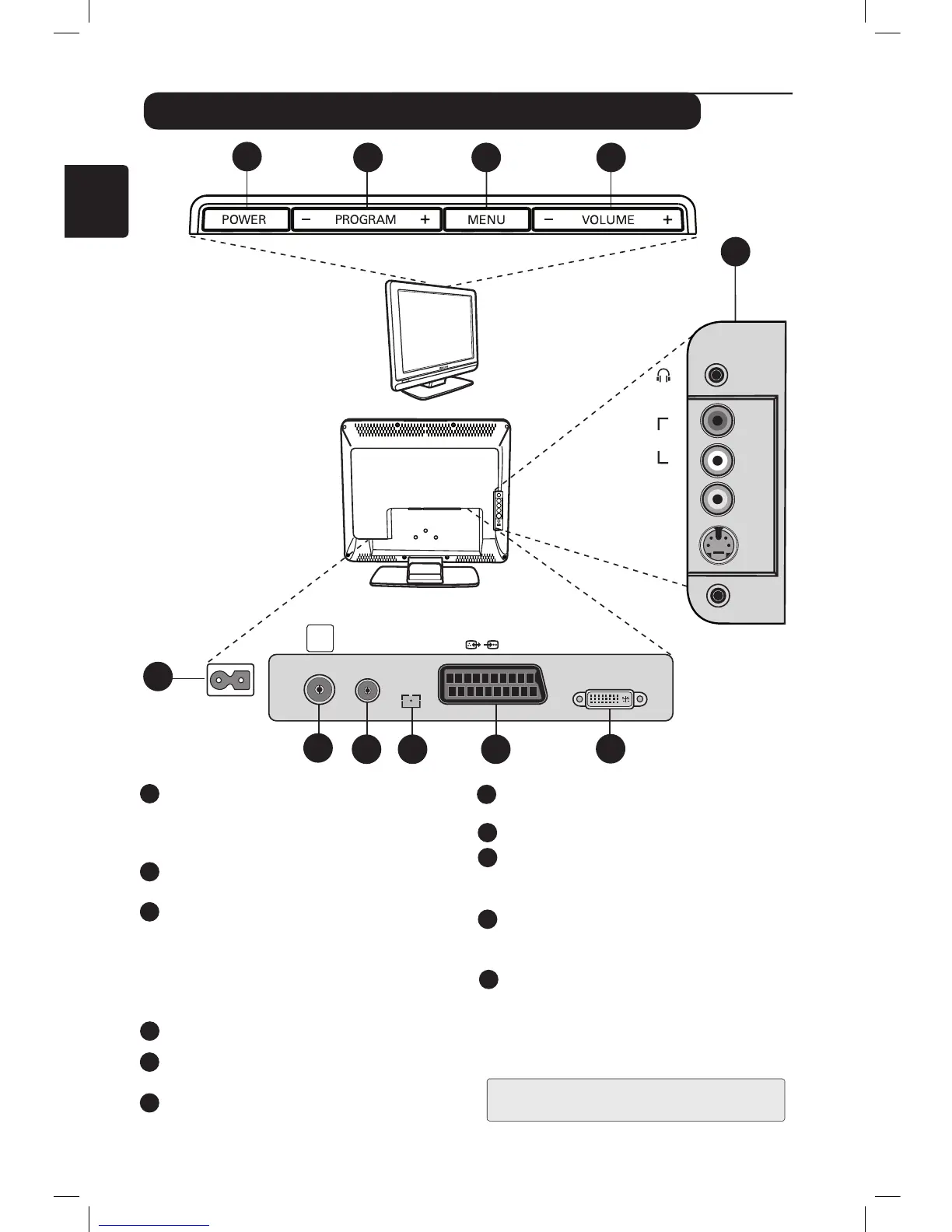 POWER
− PROGRAM +
MENU
− VOLUME +