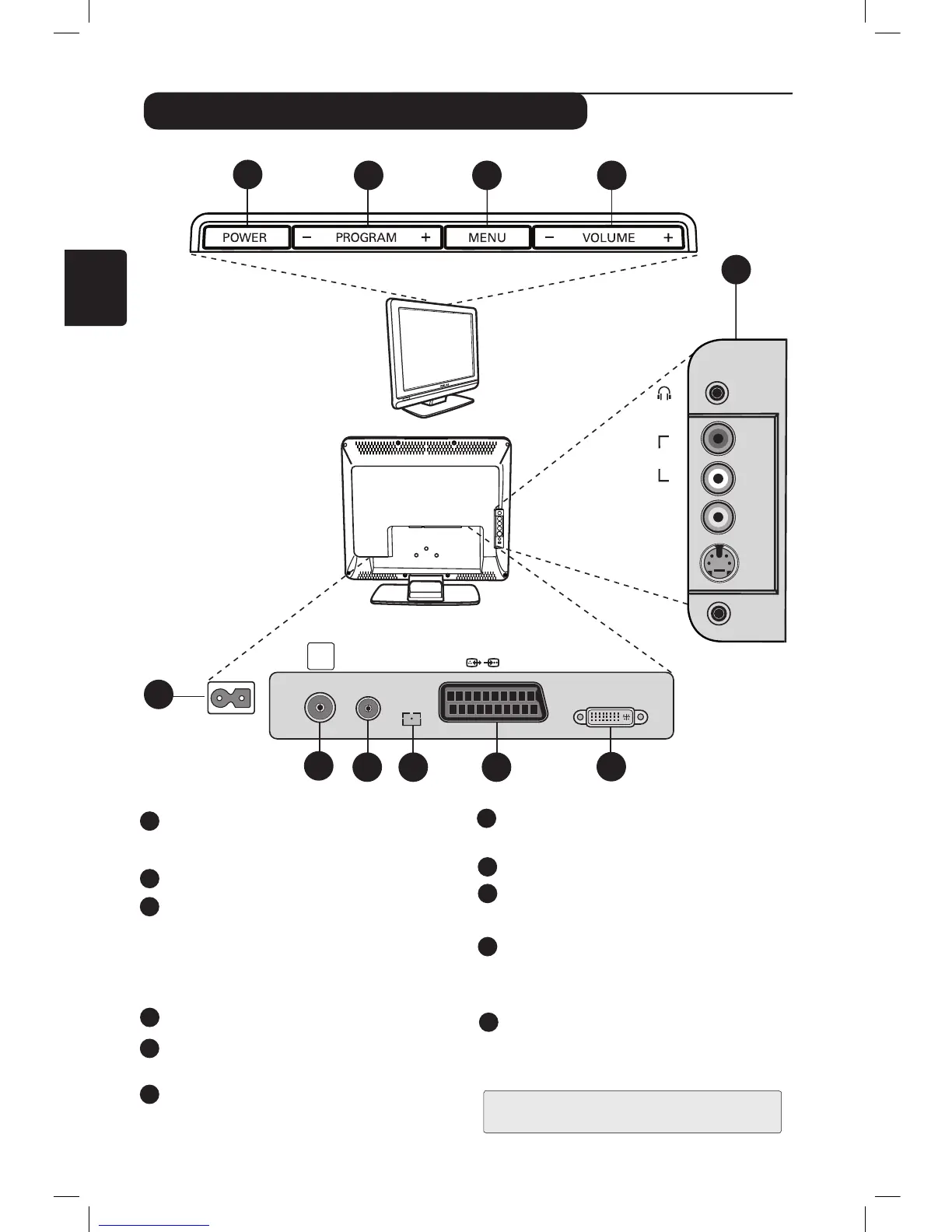 POWER
− PROGRAM +
MENU
− VOLUME +