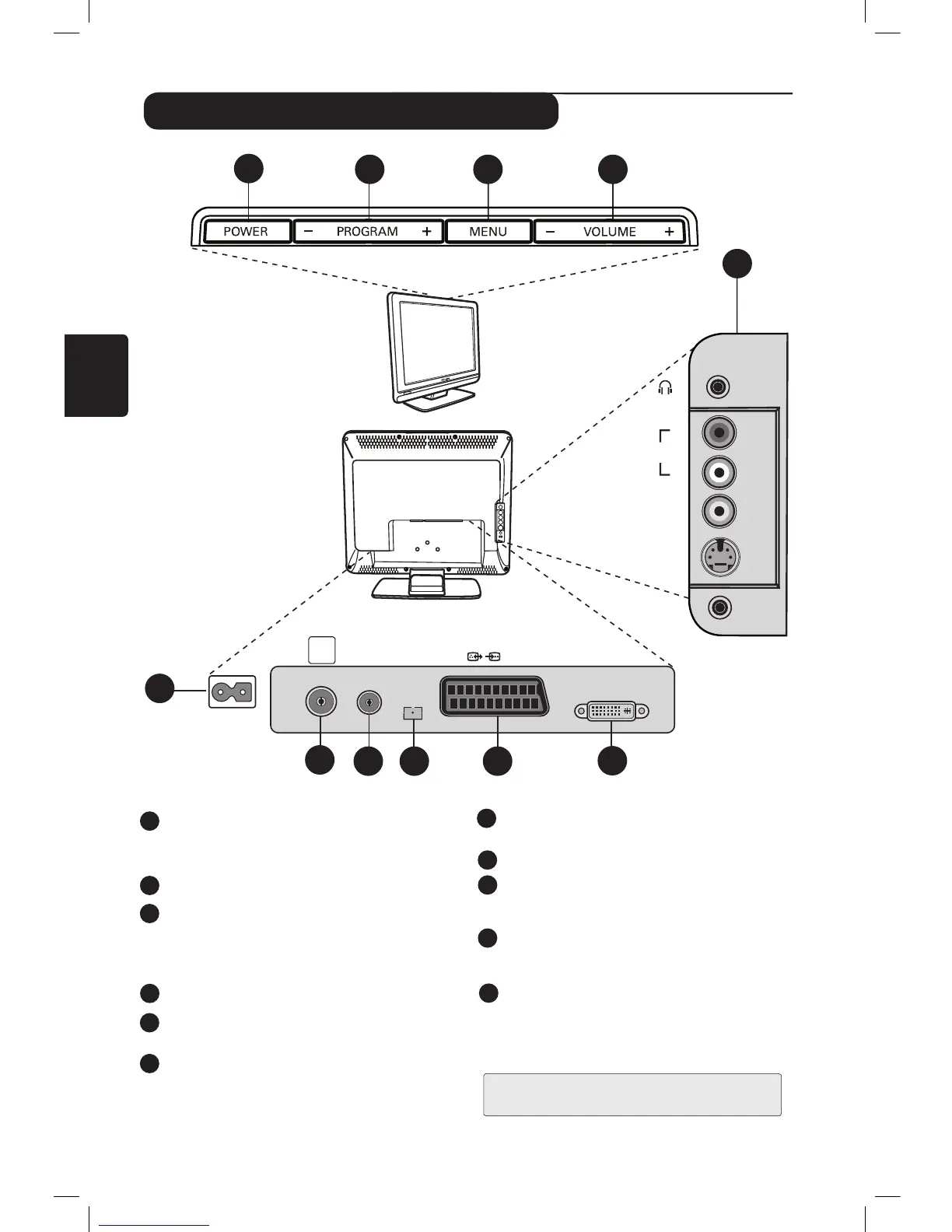 POWER
− PROGRAM +
MENU
− VOLUME +