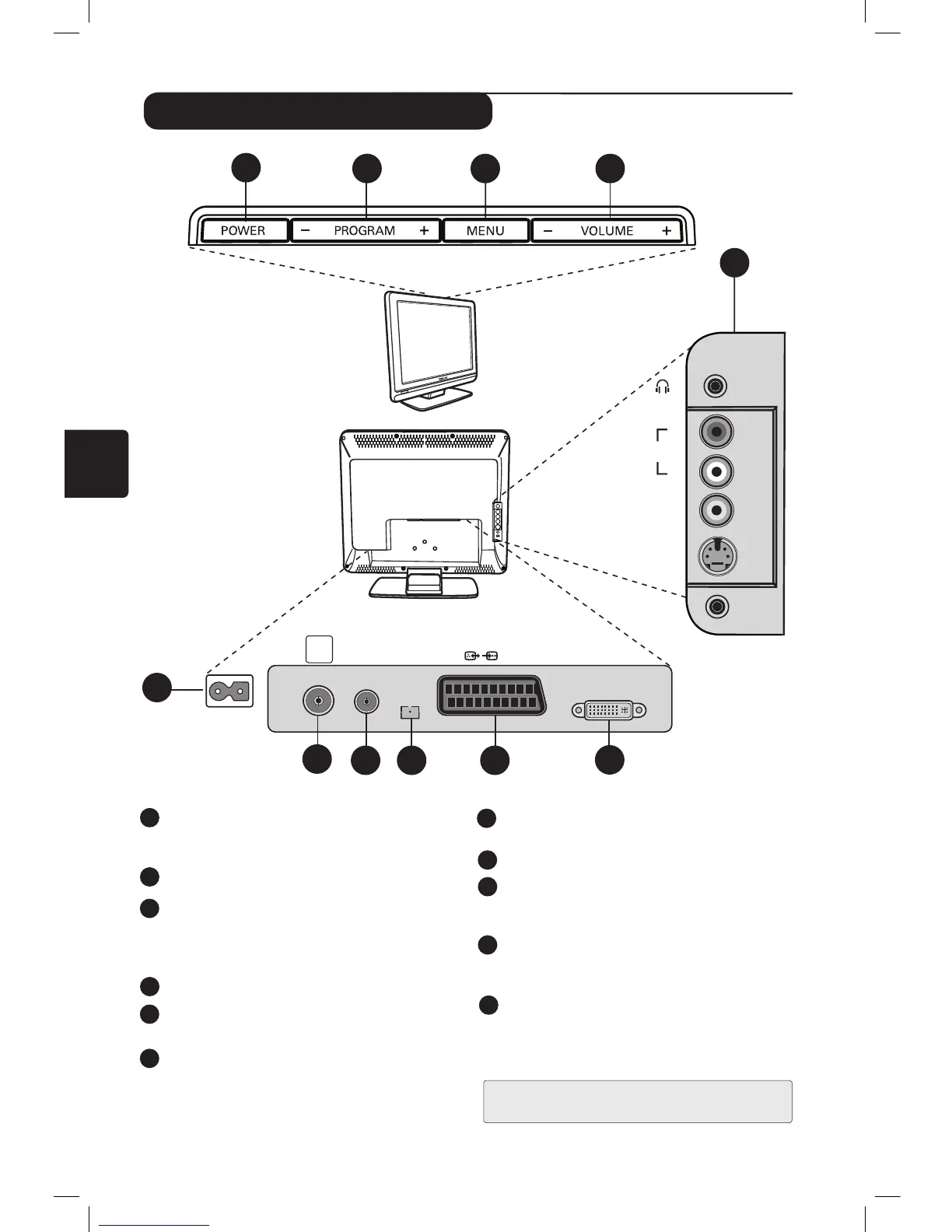 POWER

− PROGRAM +

MENU

− VOLUME +