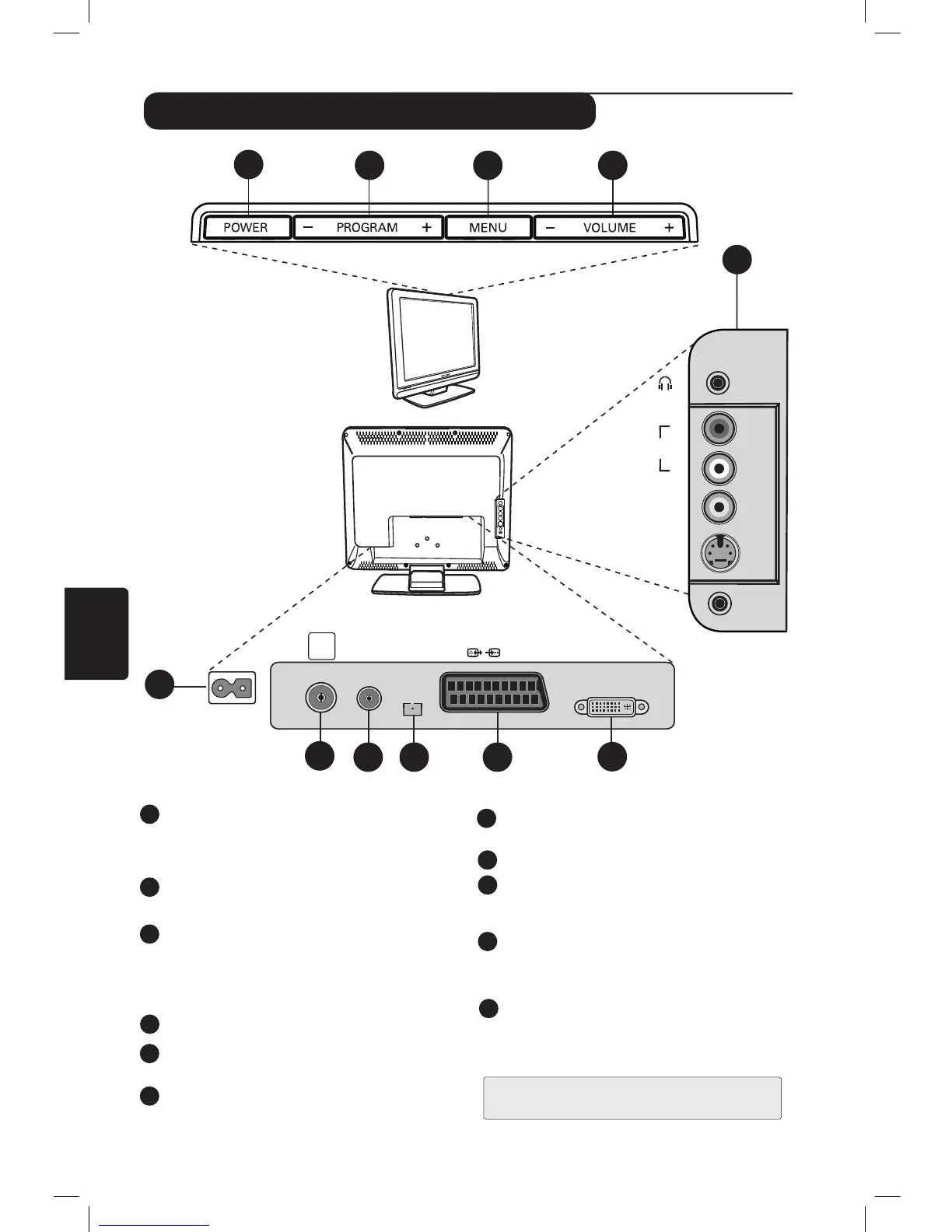 POWER

− PROGRAM +

MENU

− VOLUME +