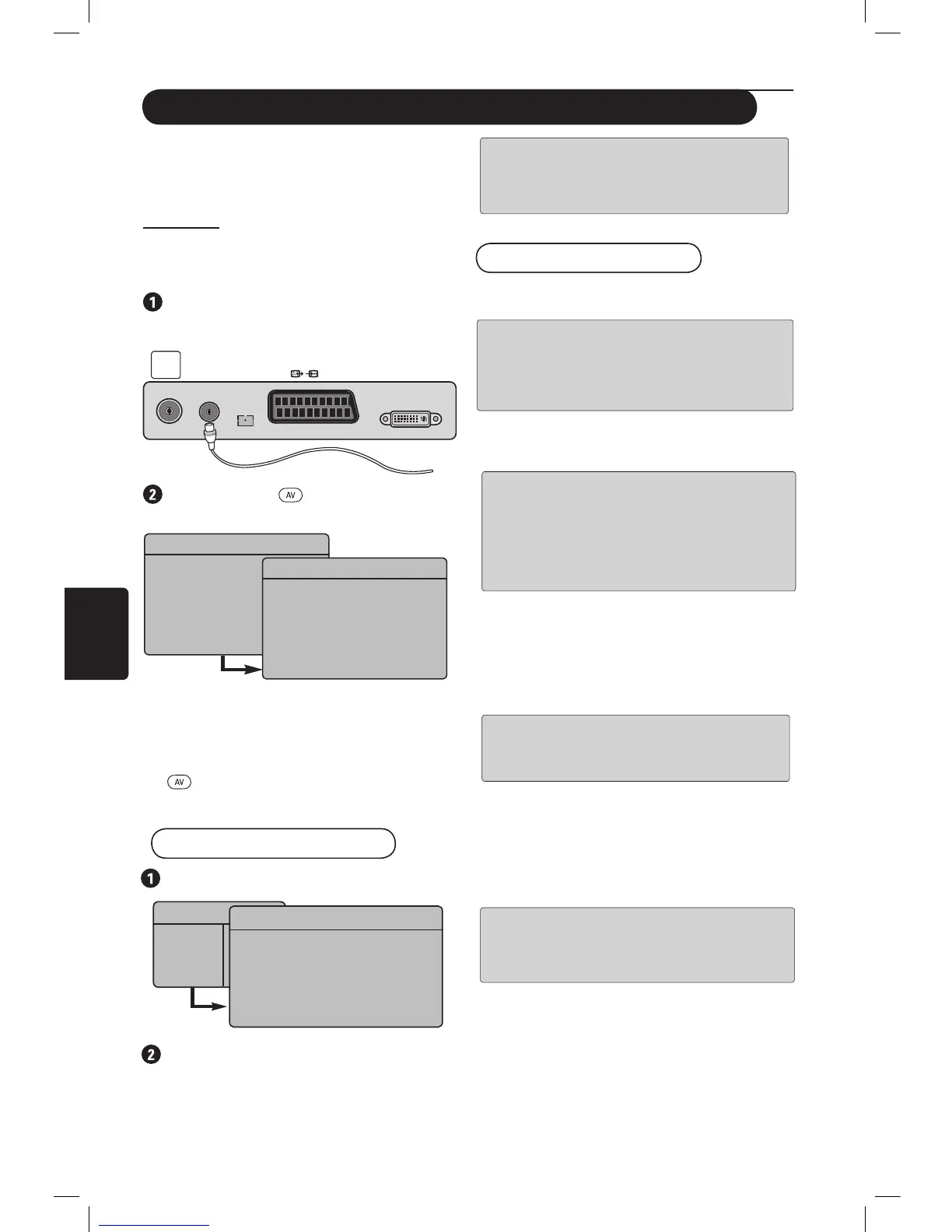 AV
AV