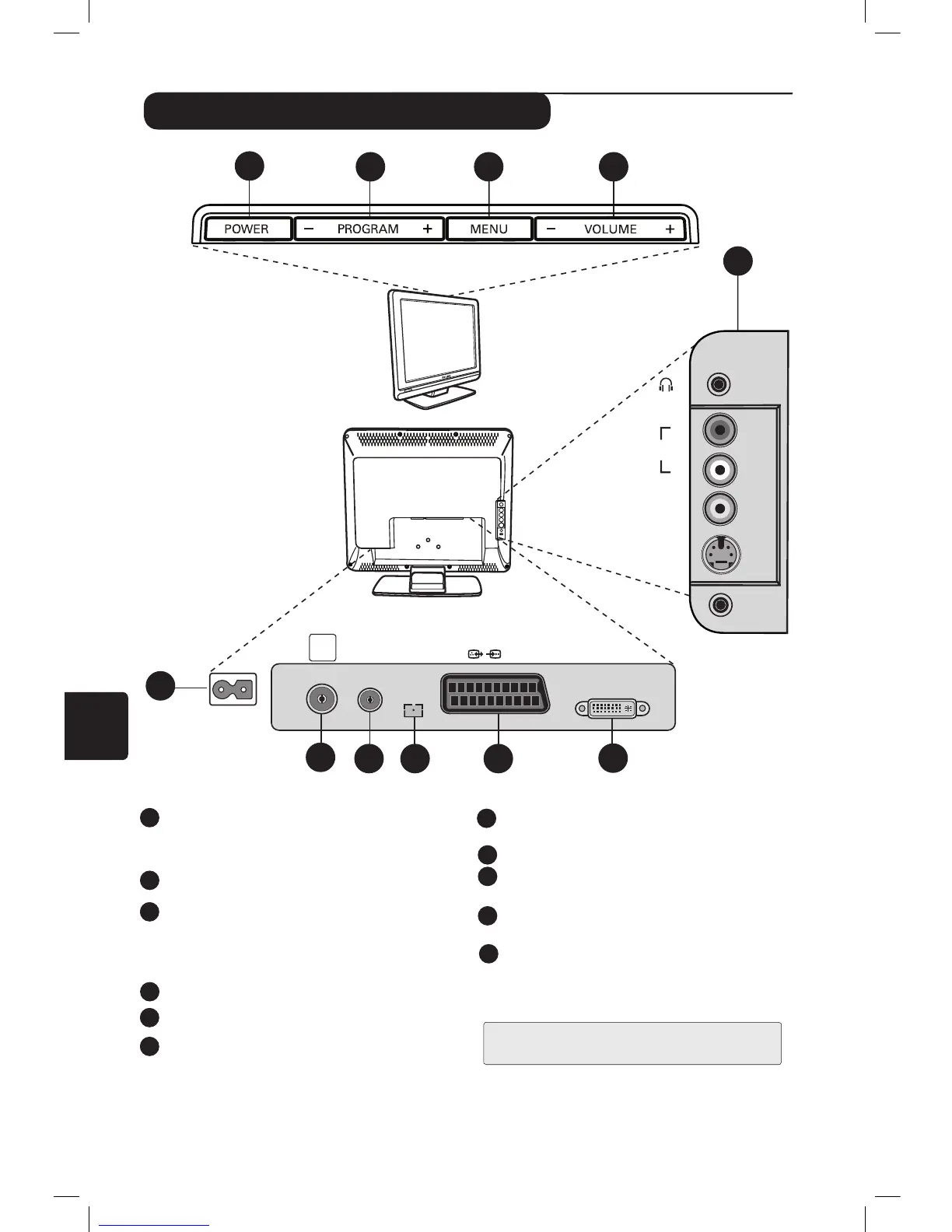 POWER

− PROGRAM +

MENU

− VOLUME +