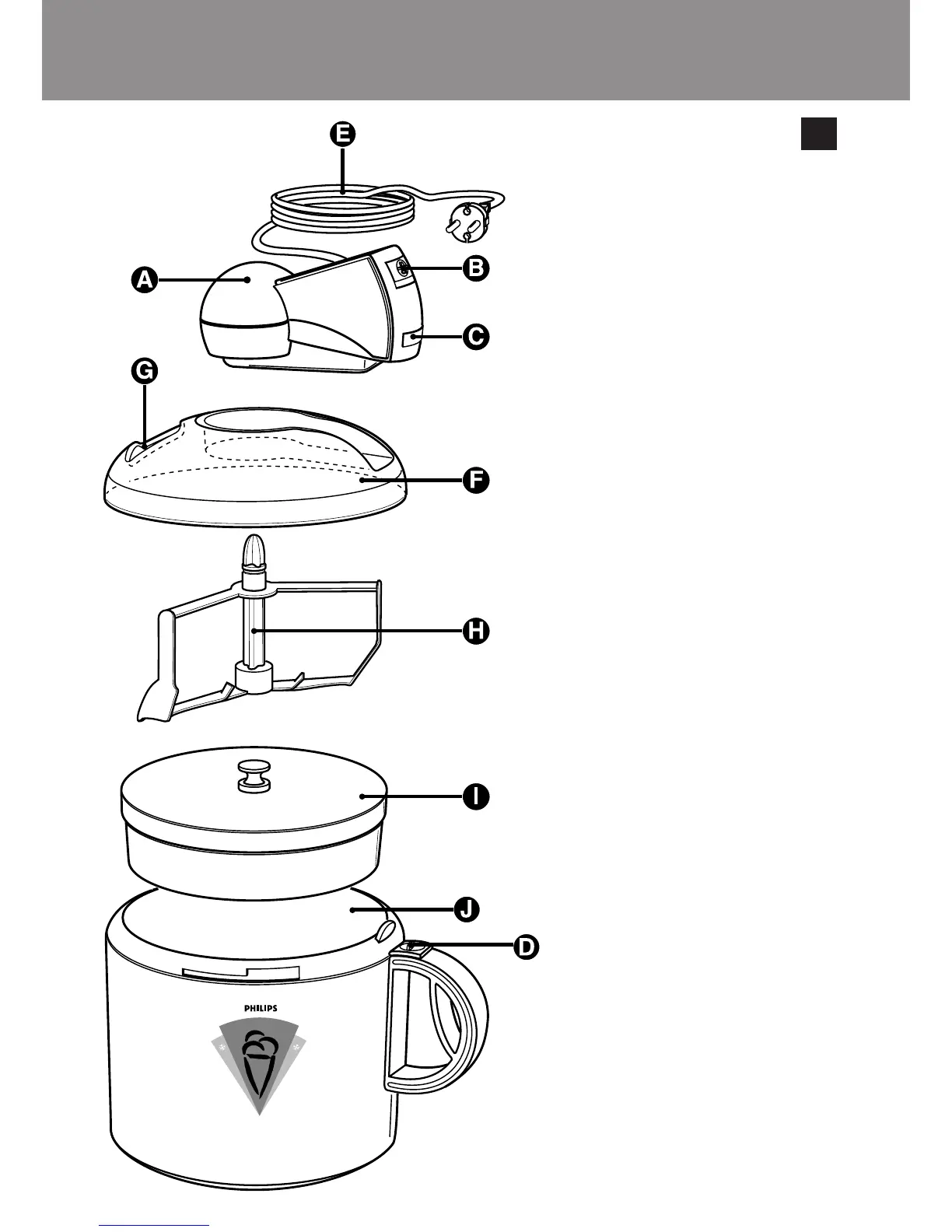 E

A

B

C

G

F

H

I

J

D

PHILIPS