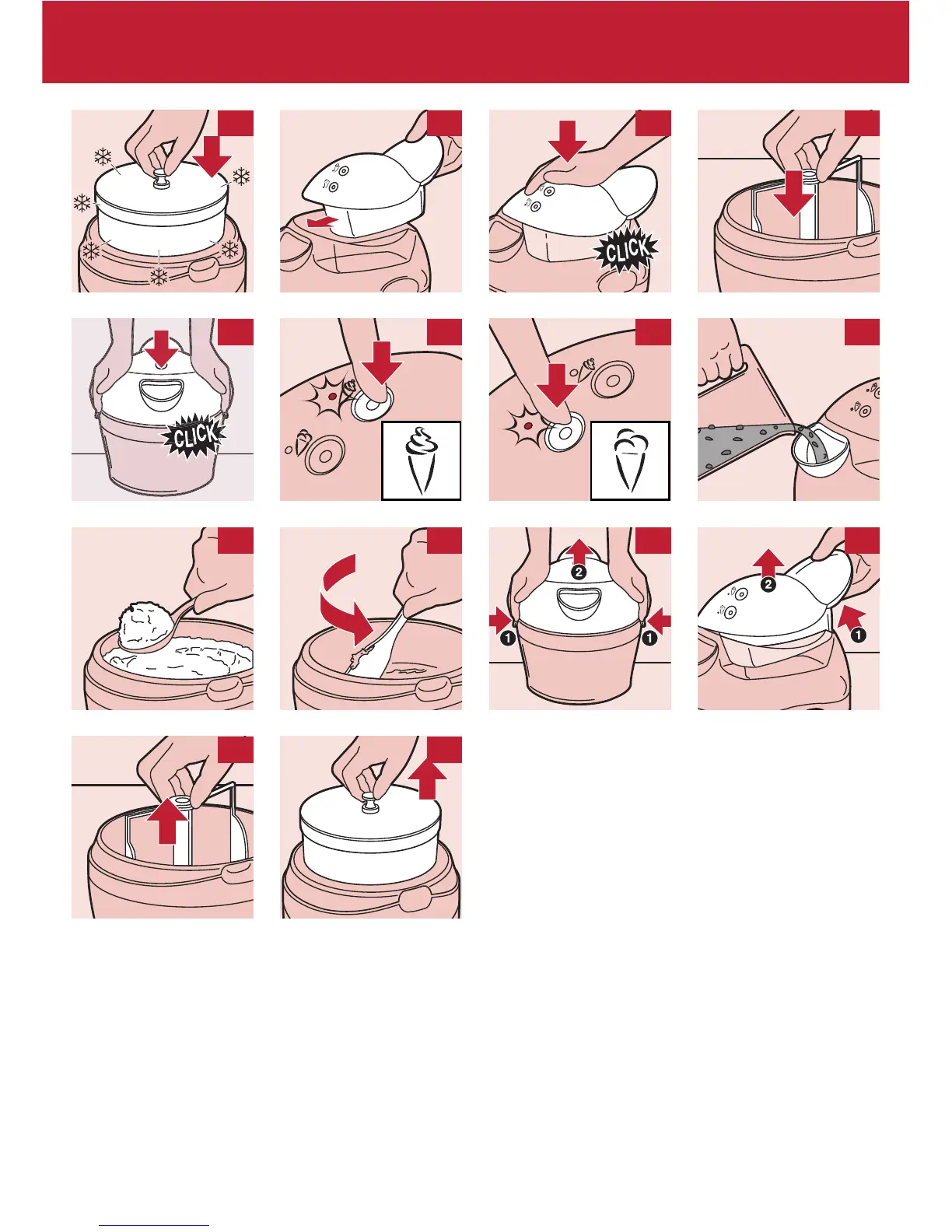 CLICK

CLICK

2
1
1

2
1