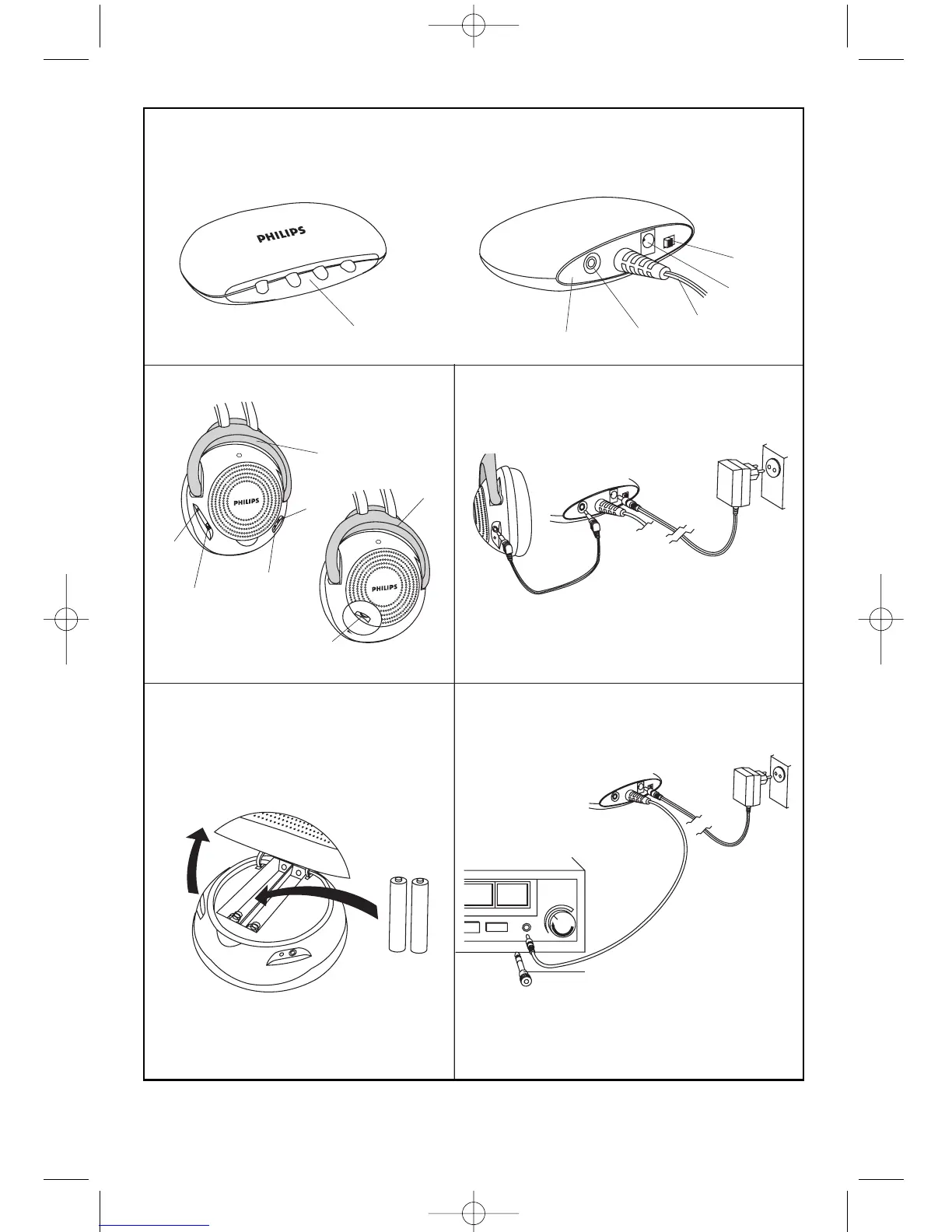 PHILIPS

PHILIPS

PHILIPS