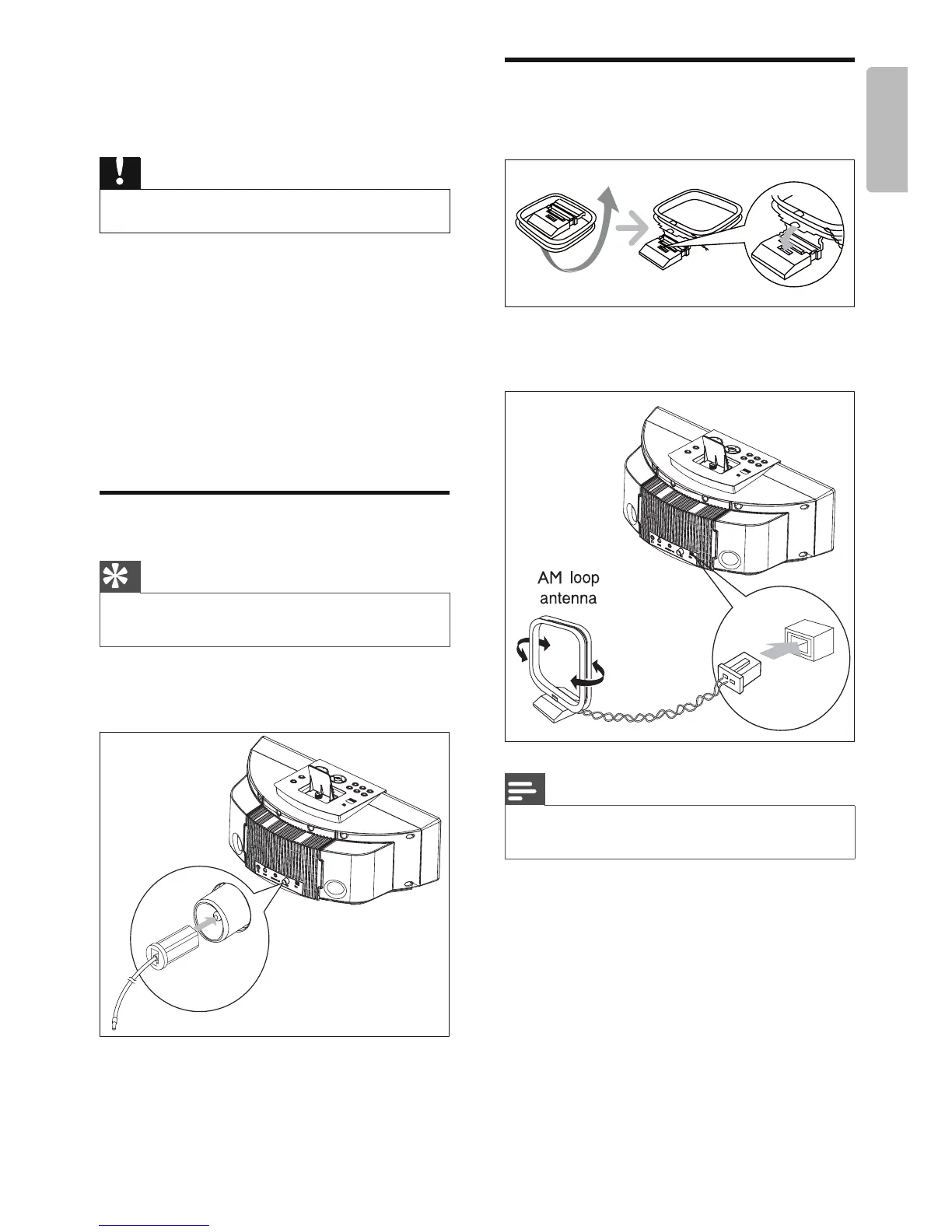 AM loop
antenna