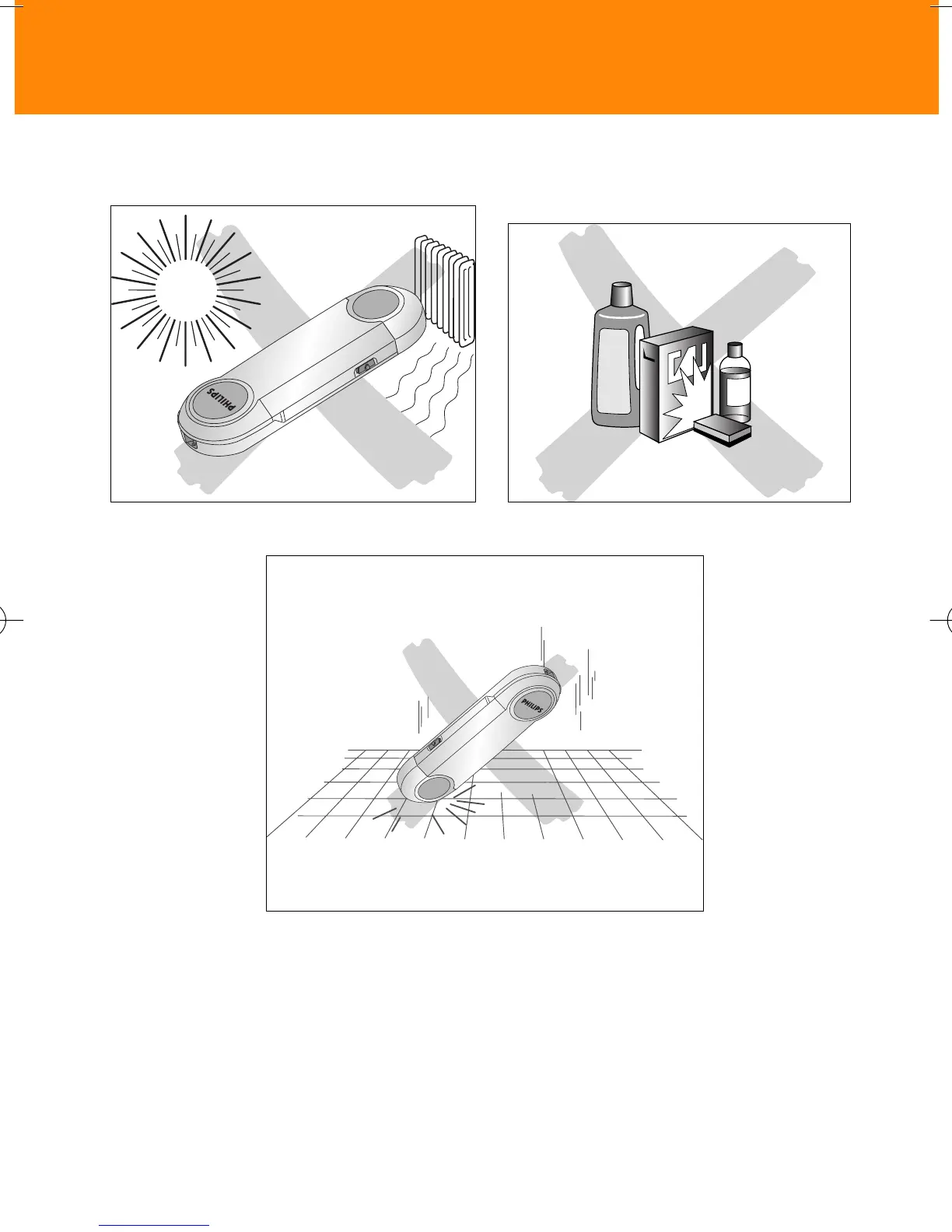 PHILIPS

PHILIPS