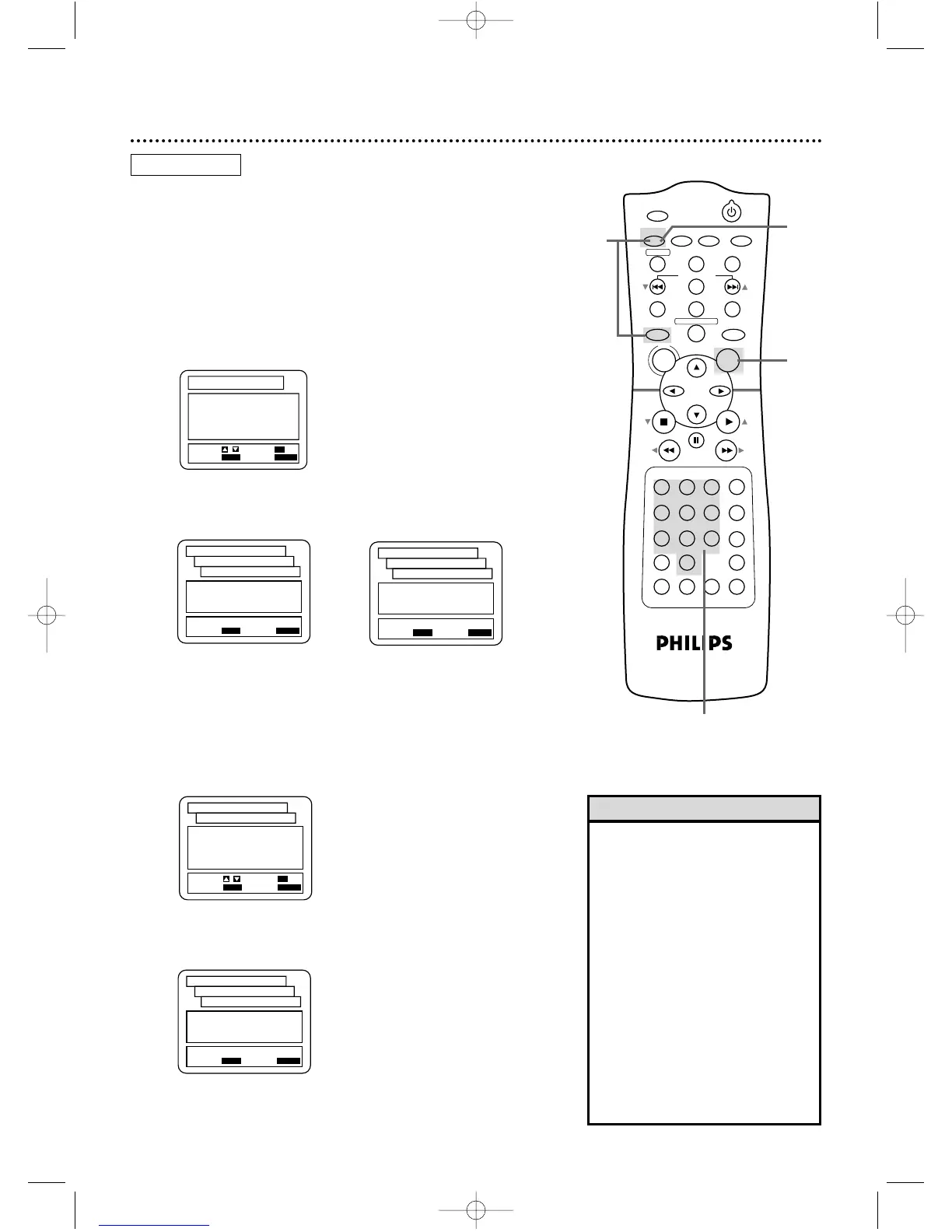 PHILIPS