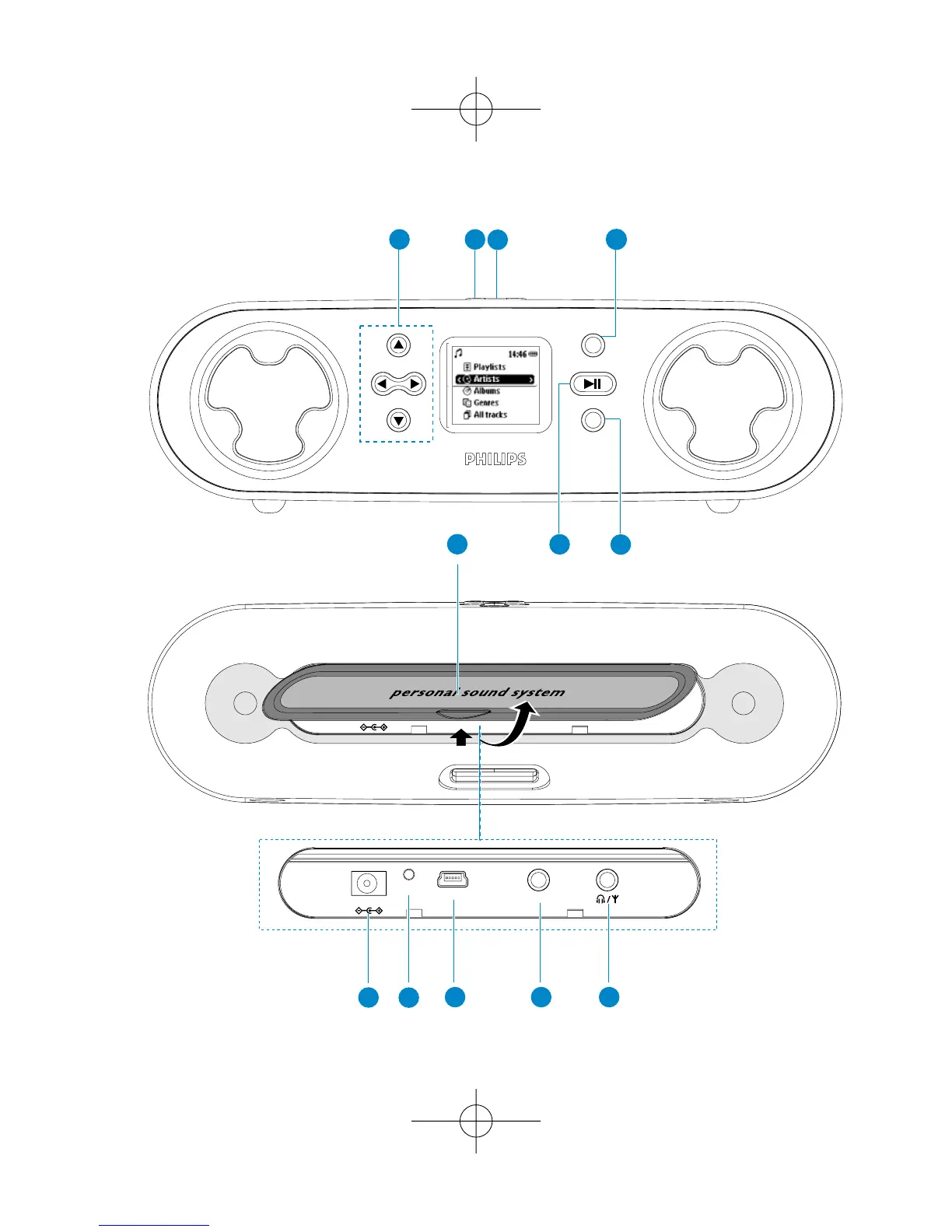 14:46
Playlists
Artists
Albums
Genres
All tracks

PHILIPS

personal sound system