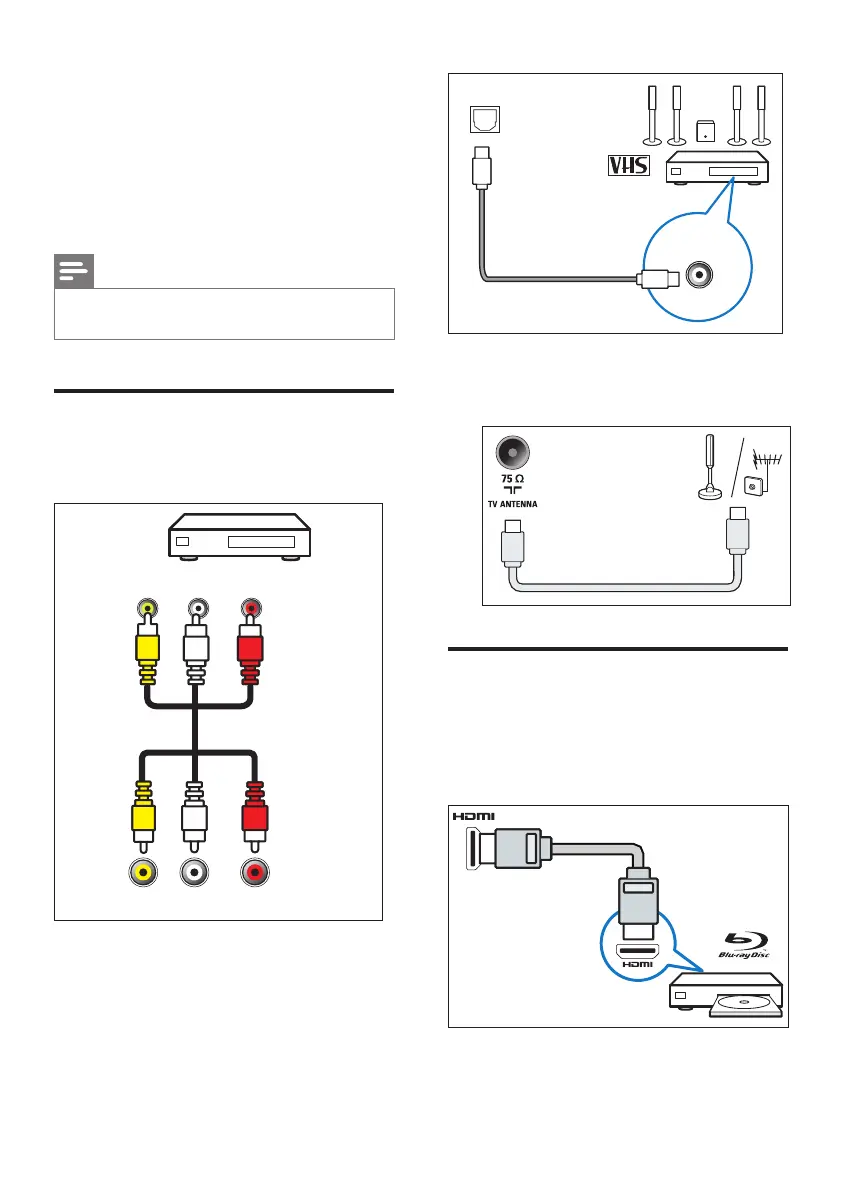 VHS

75 Ω
TV ANTENNA

HDMI

HDMI

Blu-ray Disc