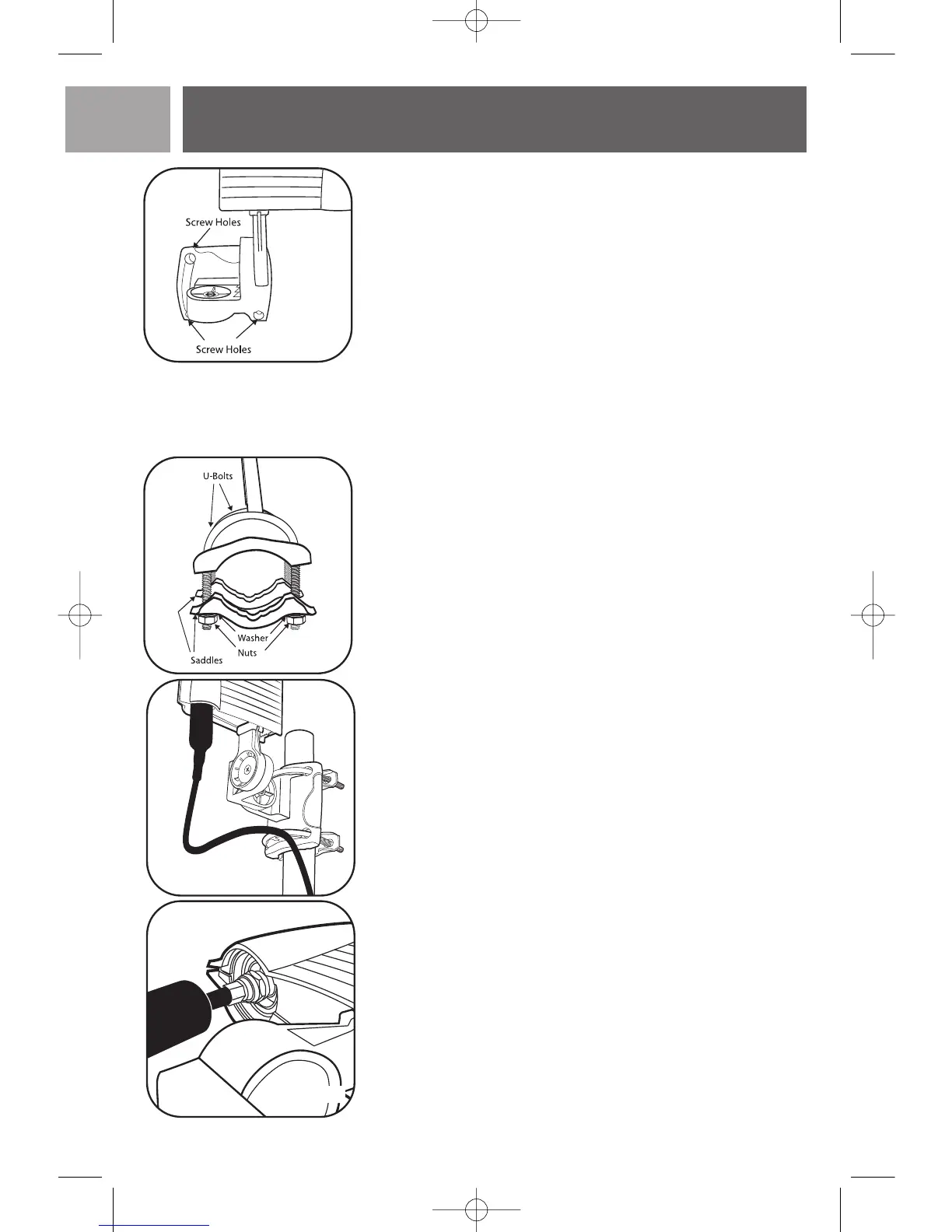 Screw Holes

Screw Holes

U-Bolts

Washer

Nuts

Saddles