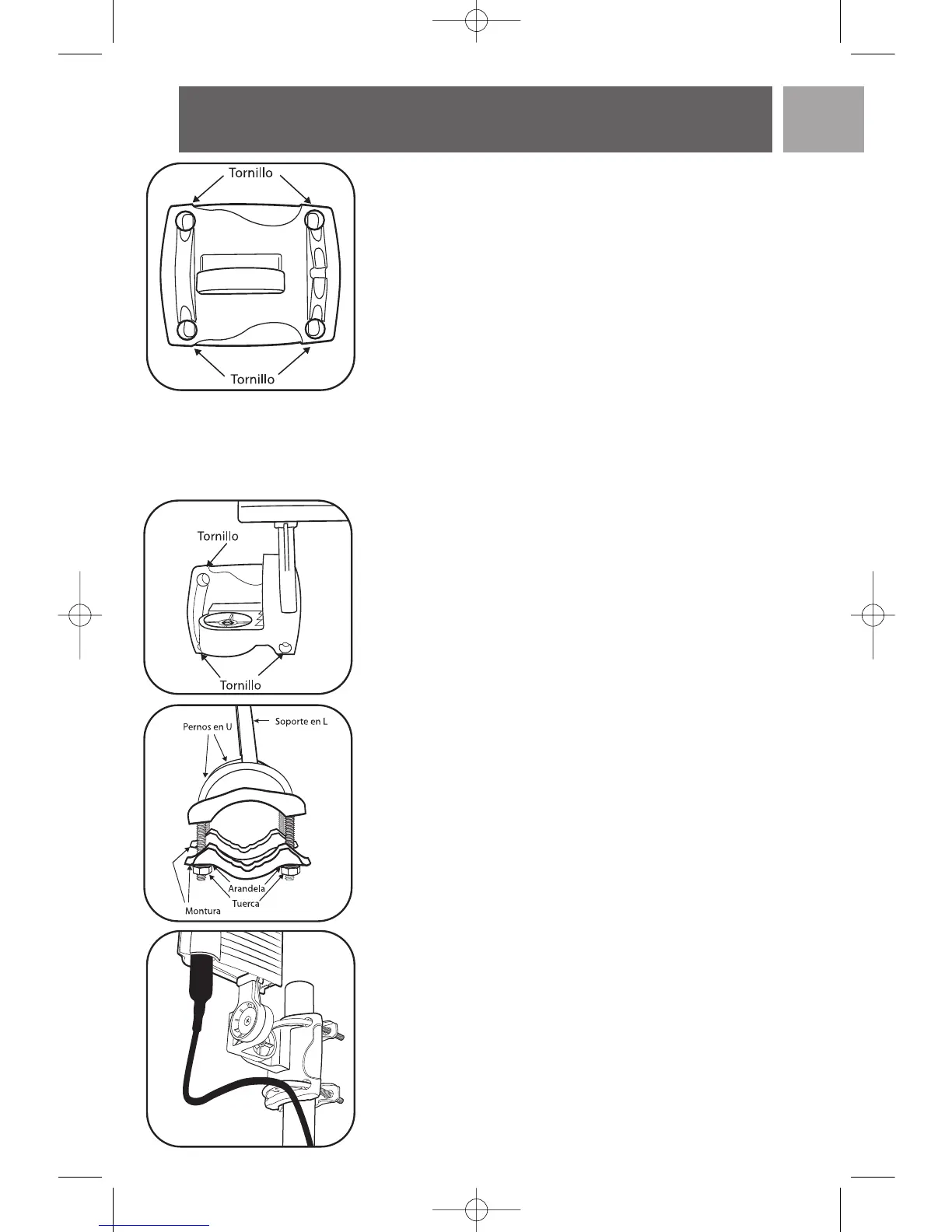 Tornillo

Tornillo

Tornillo

Tornillo

Pernos en U

Soporte en L

Arandela

Tuerca

Montura