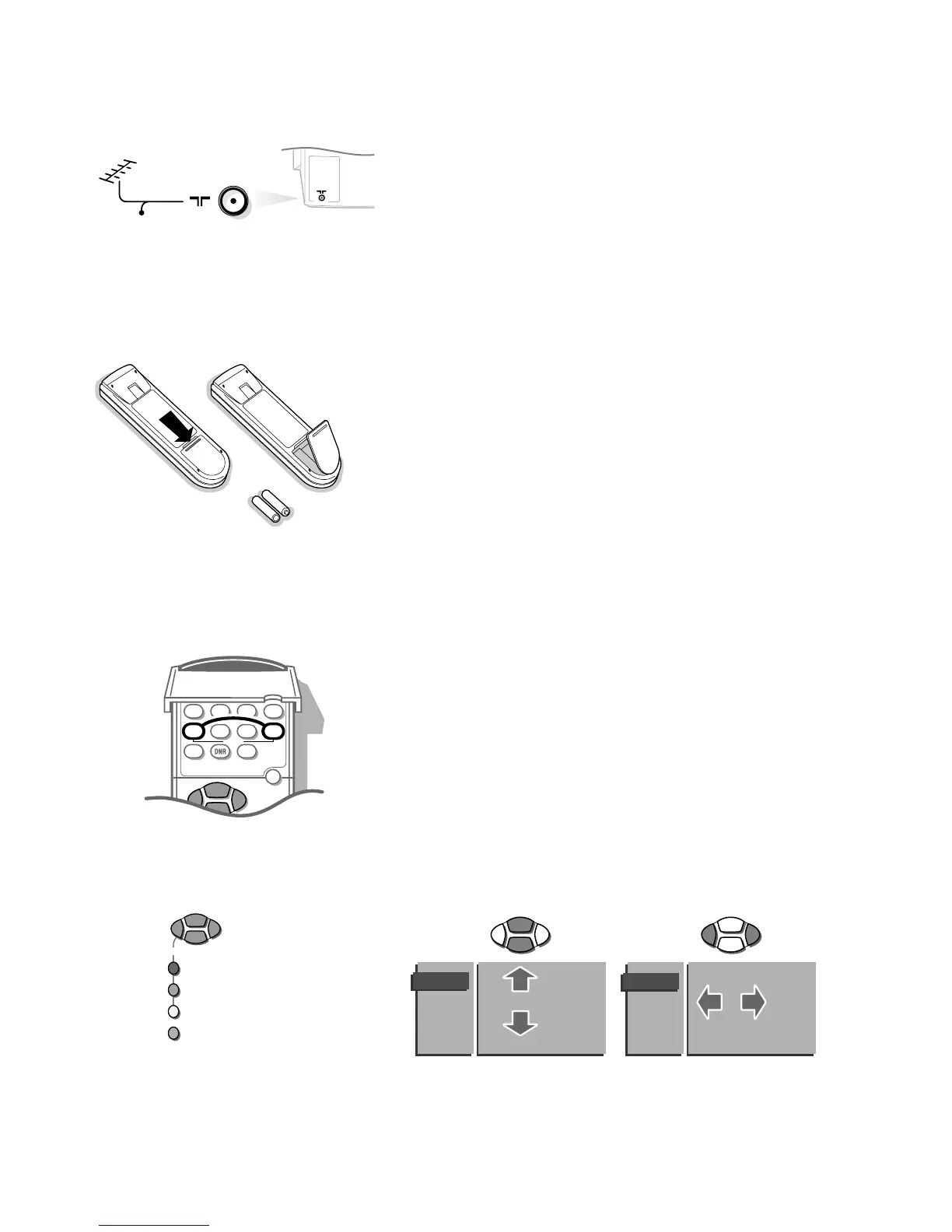 DNR