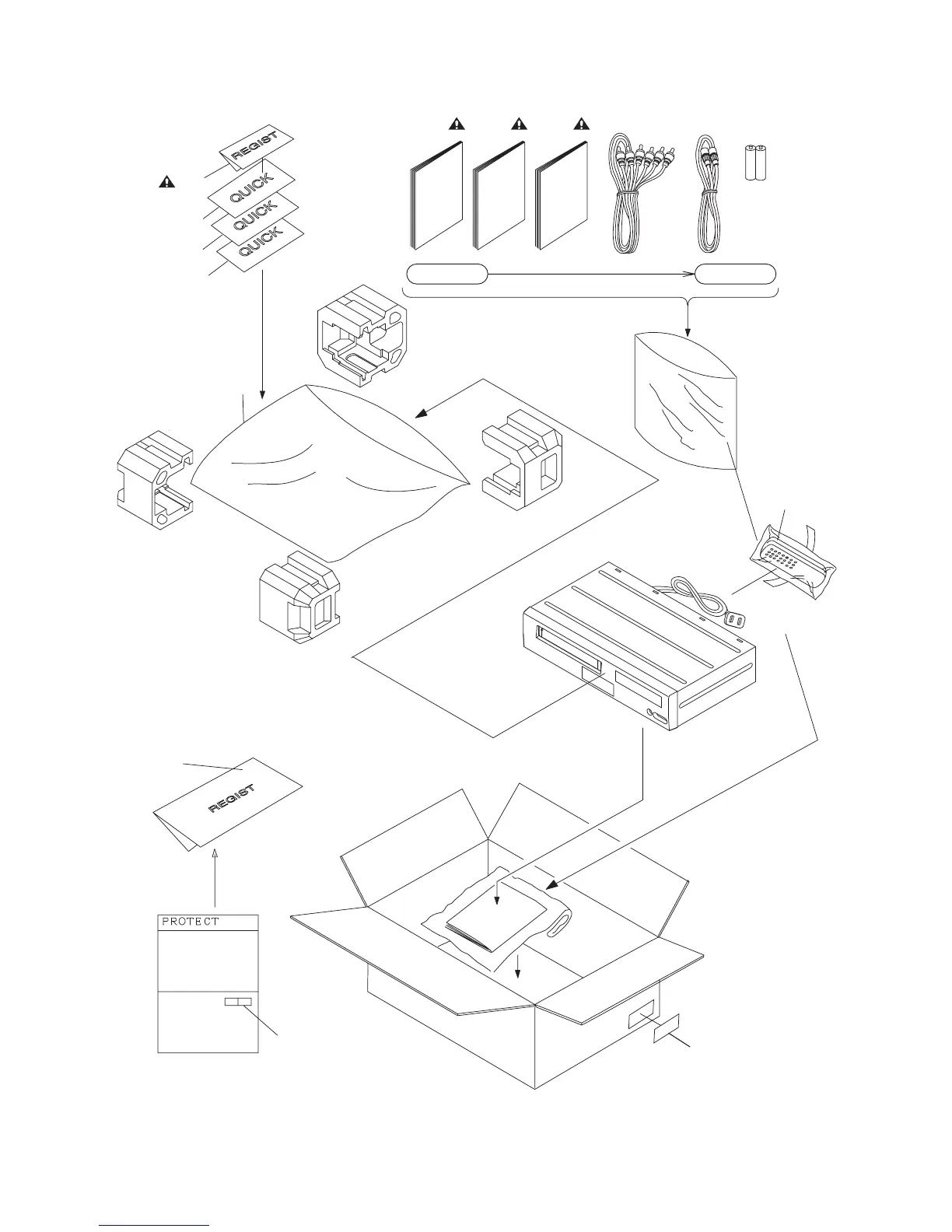 REGIST

QUICK

QUICK

QUICK

REGIST

PROTECT