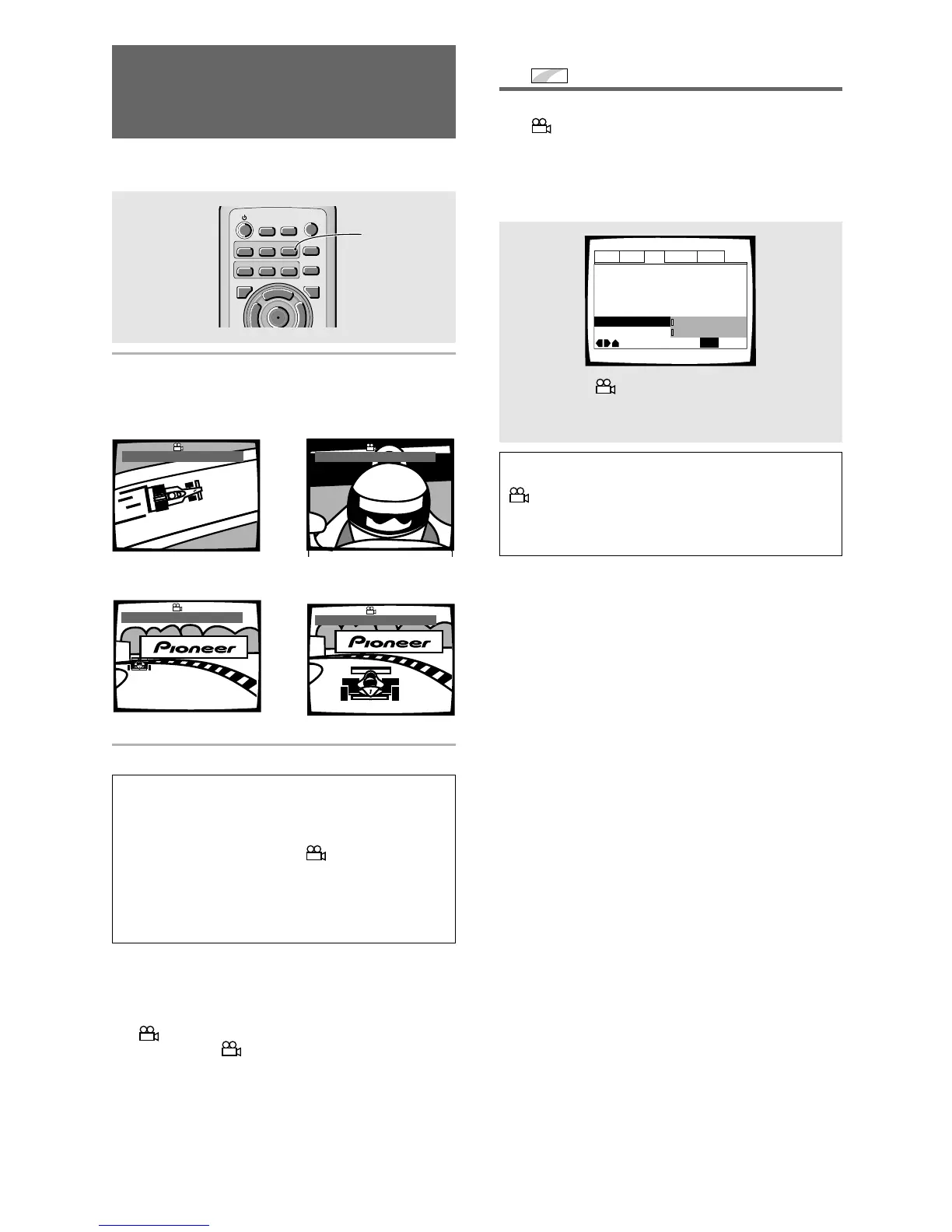 Pioneer

Pioneer