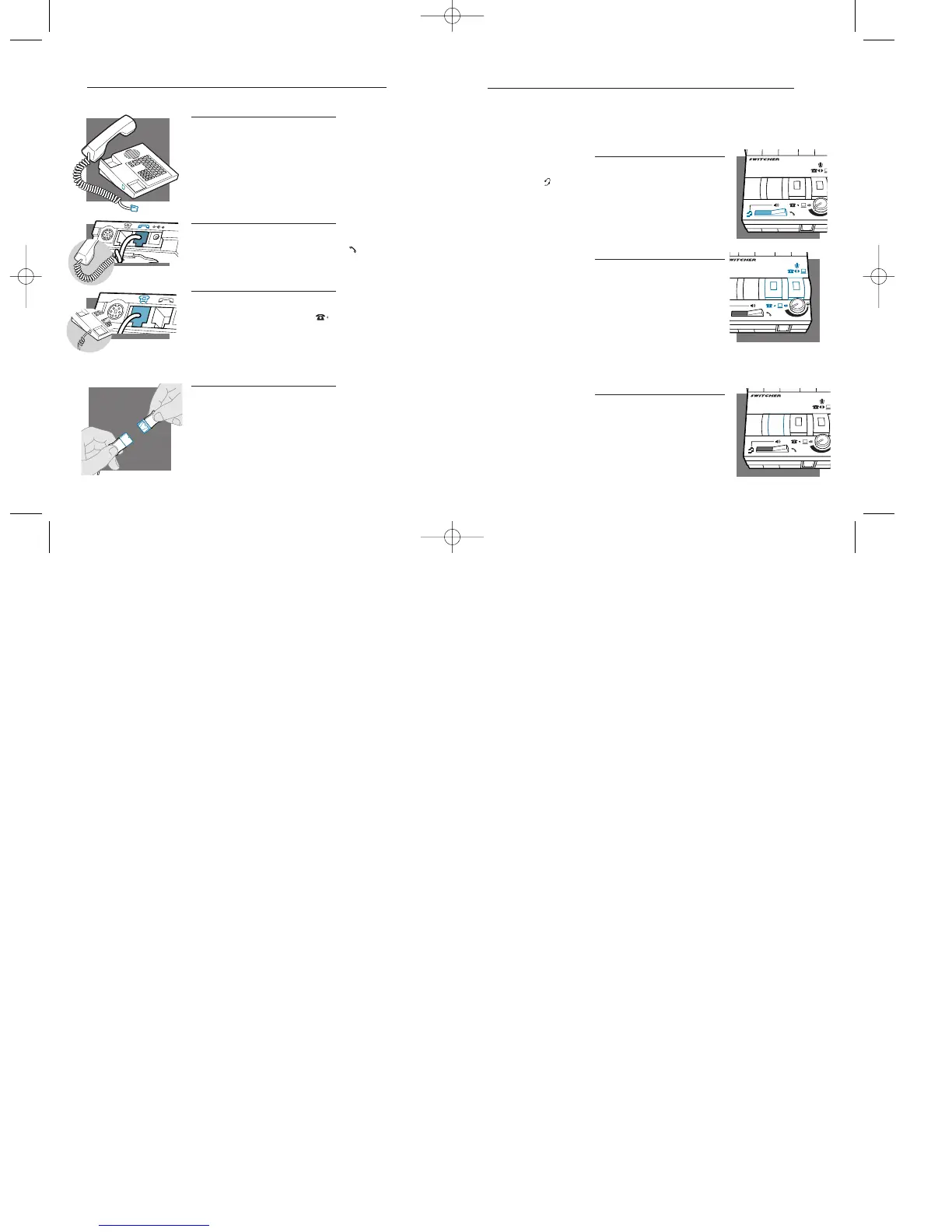 SWITCHER

SWITCHER

SWITCHER