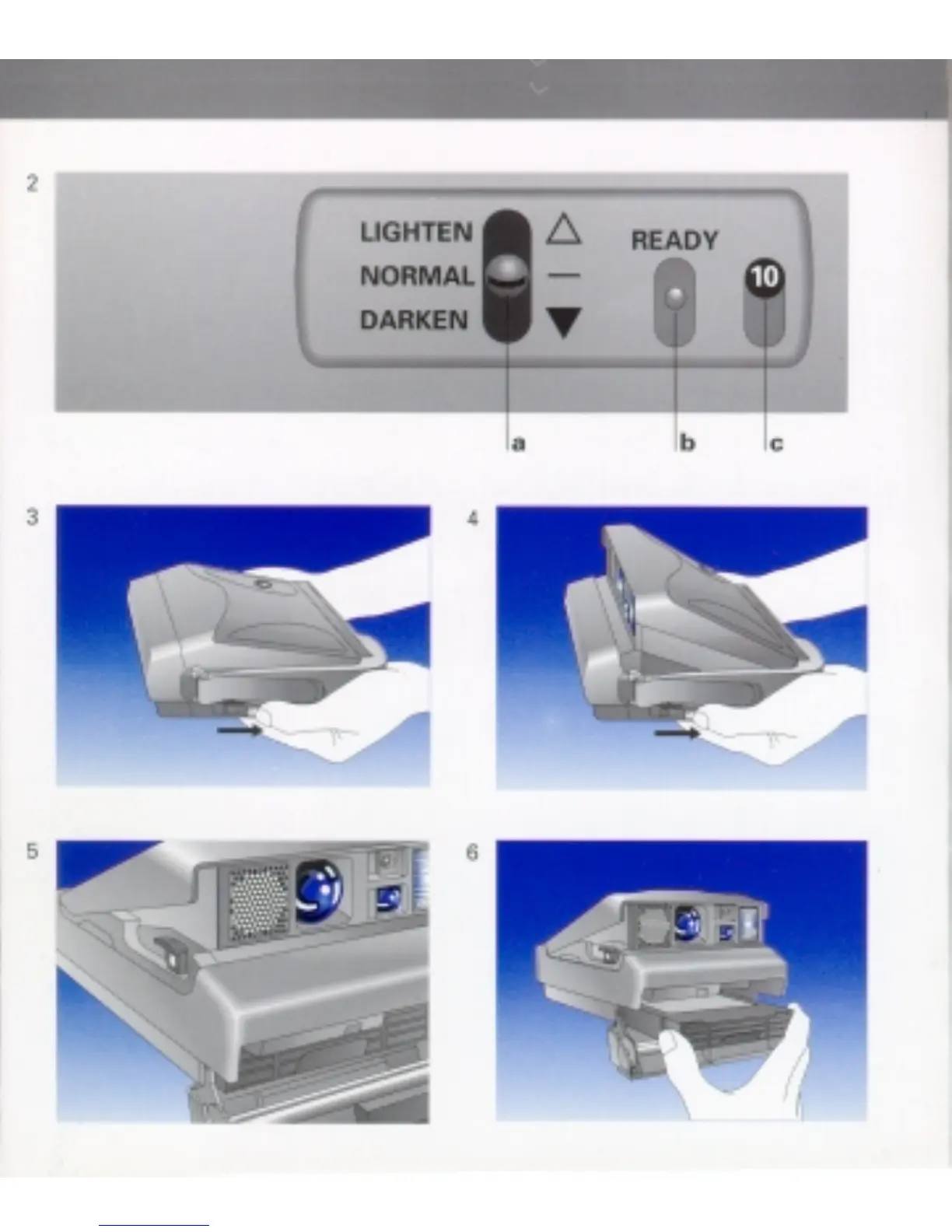 2

LIGHTEN
NORMAL
DARKEN

READY

10

a

b

c

3

4

5

6