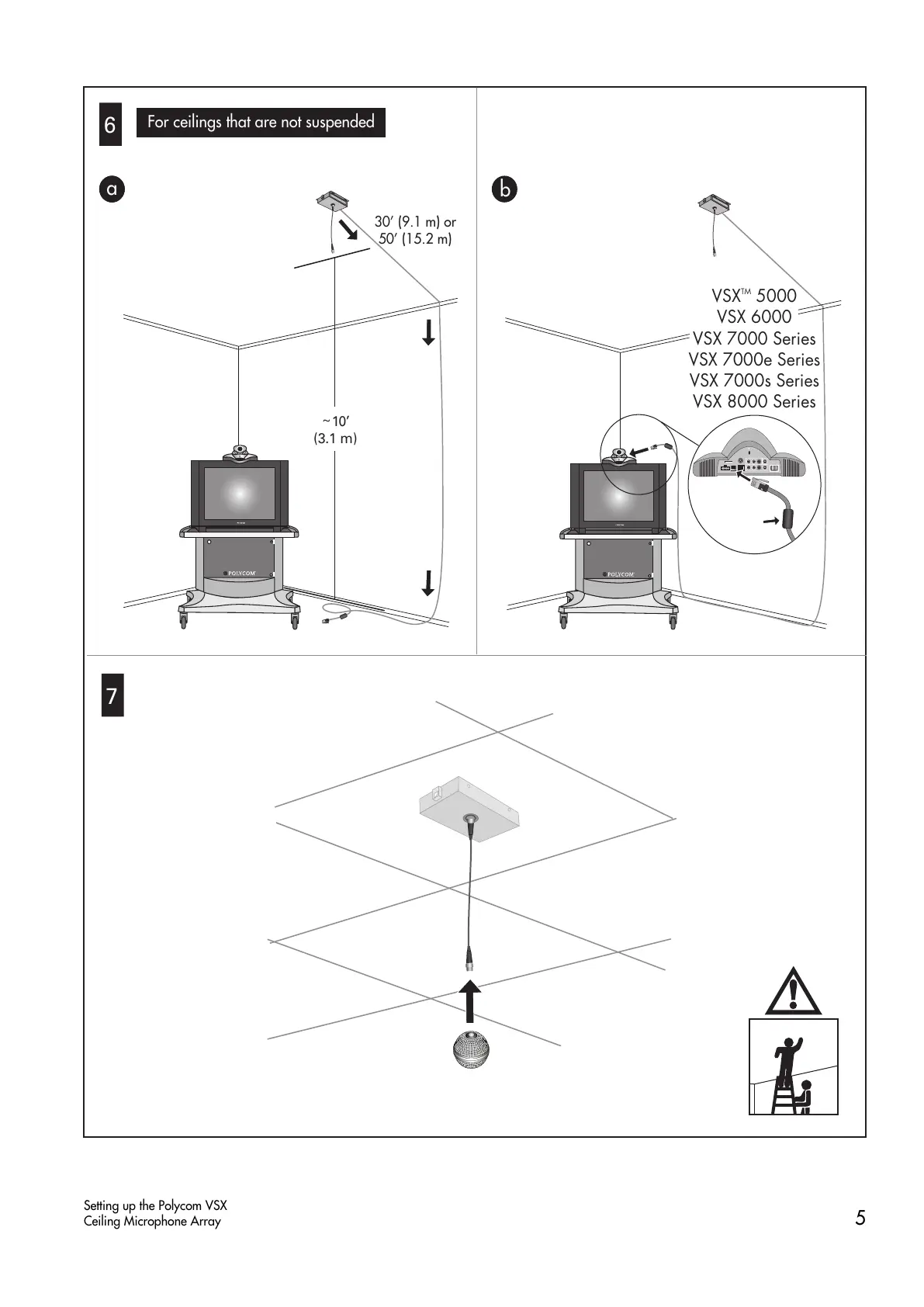 6 For ceilings that are not suspended

a

30′ (9.1 m) or 50′ (15.2 m)

~10′ (3.1 m)

POLYCOM

b

VSX™ 5000
VSX 6000
VSX 7000 Series
VSX 7000e Series
VSX 7000s Series
VSX 8000 Series

POLYCOM

7

Setting up the Polycom VSX Ceiling Microphone Array

5