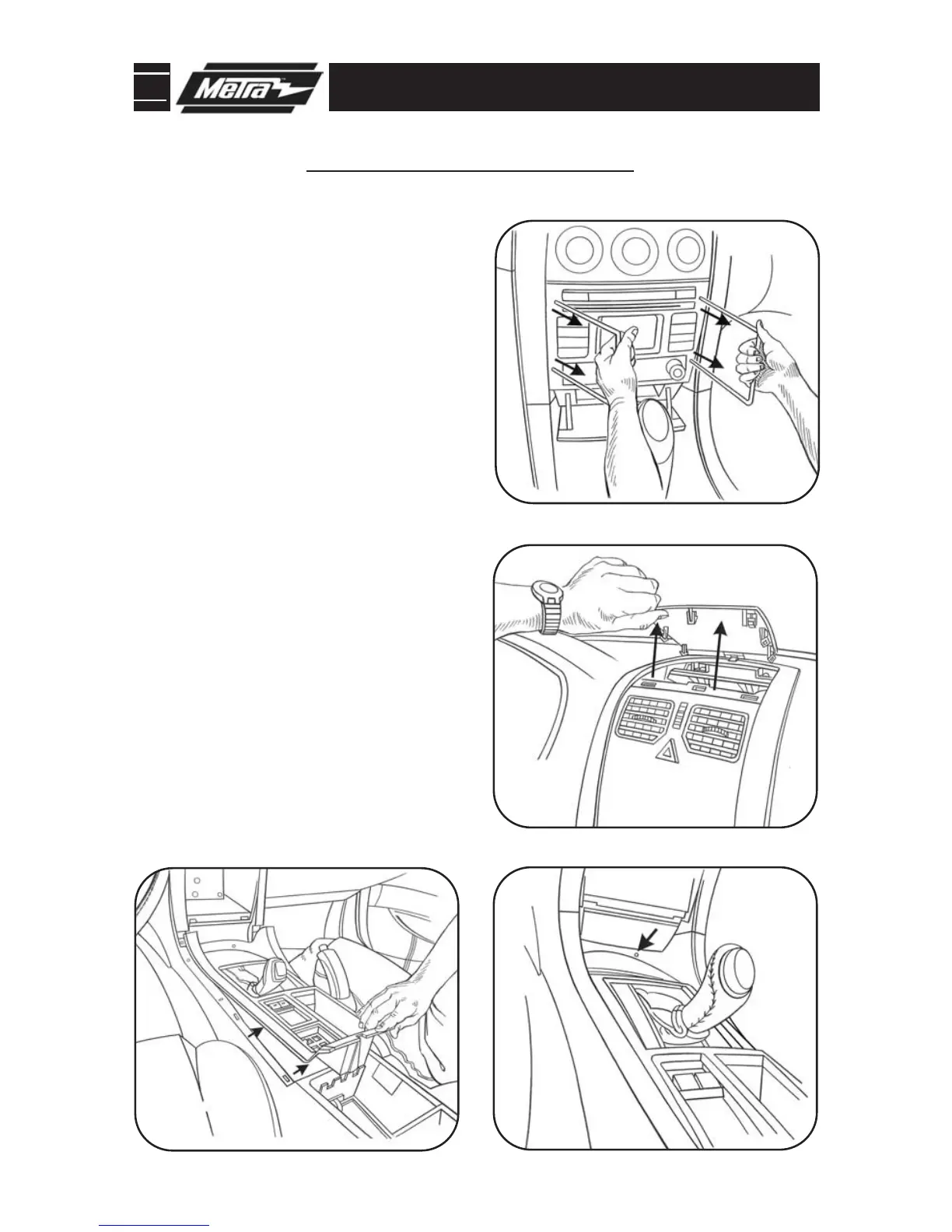 Metra