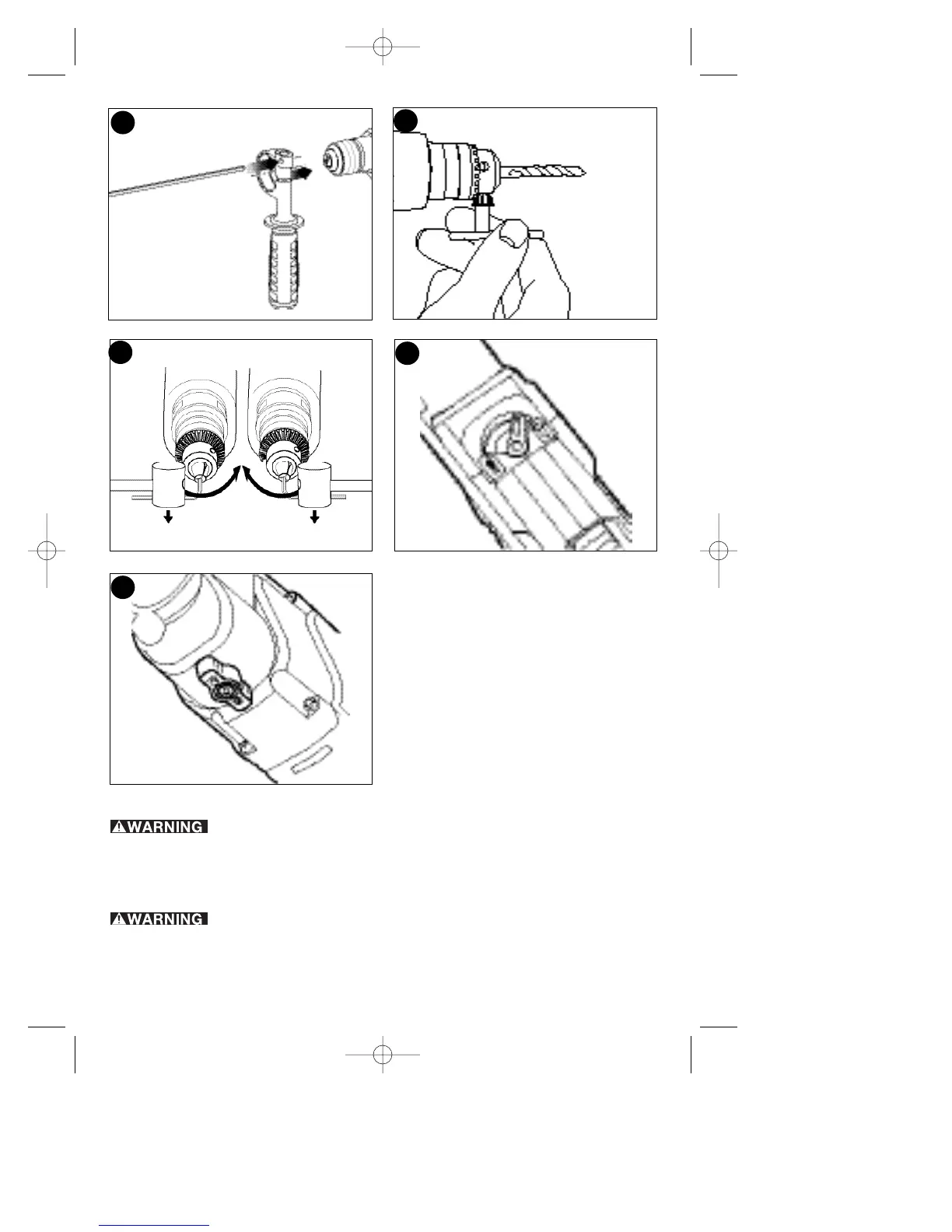 WARNING

WARNING