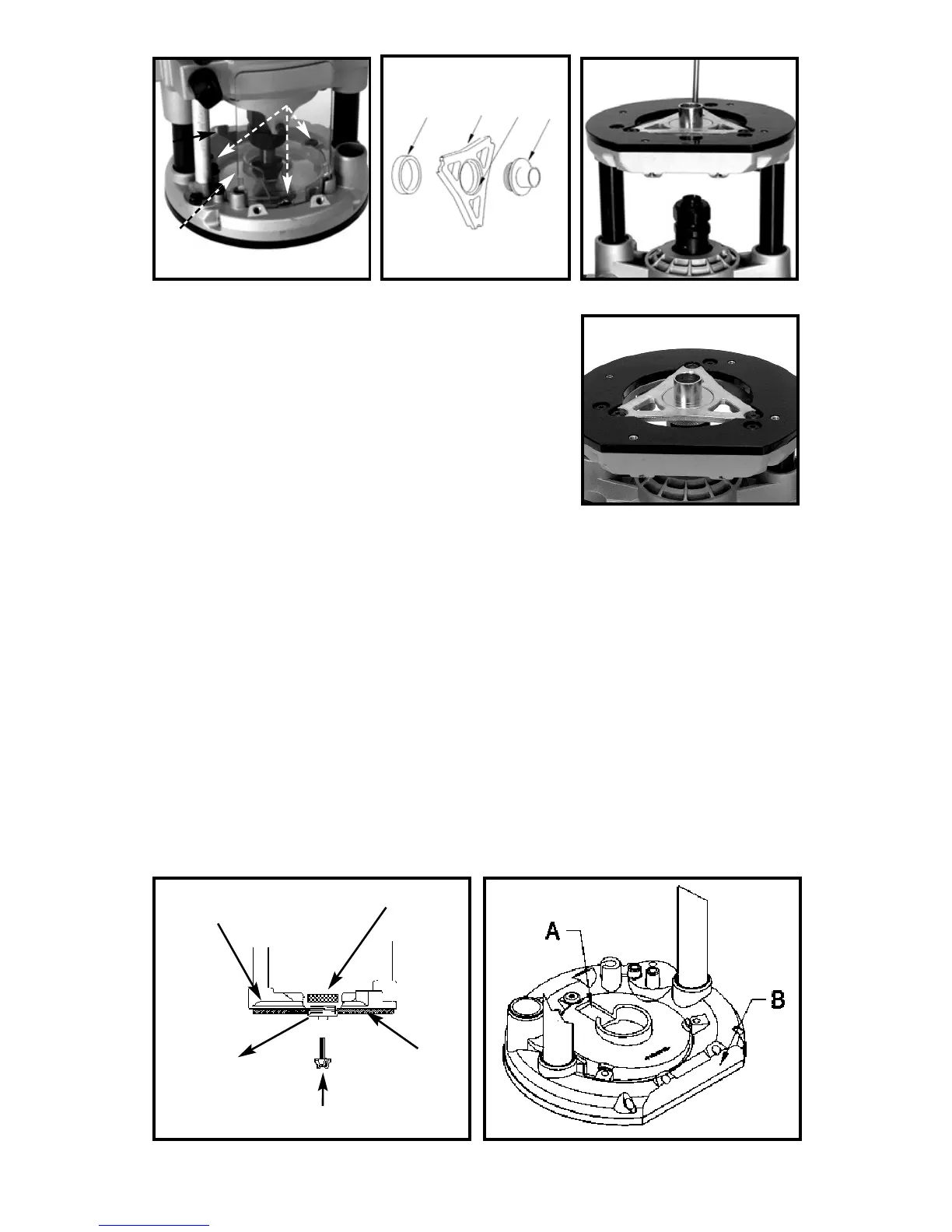 A

B