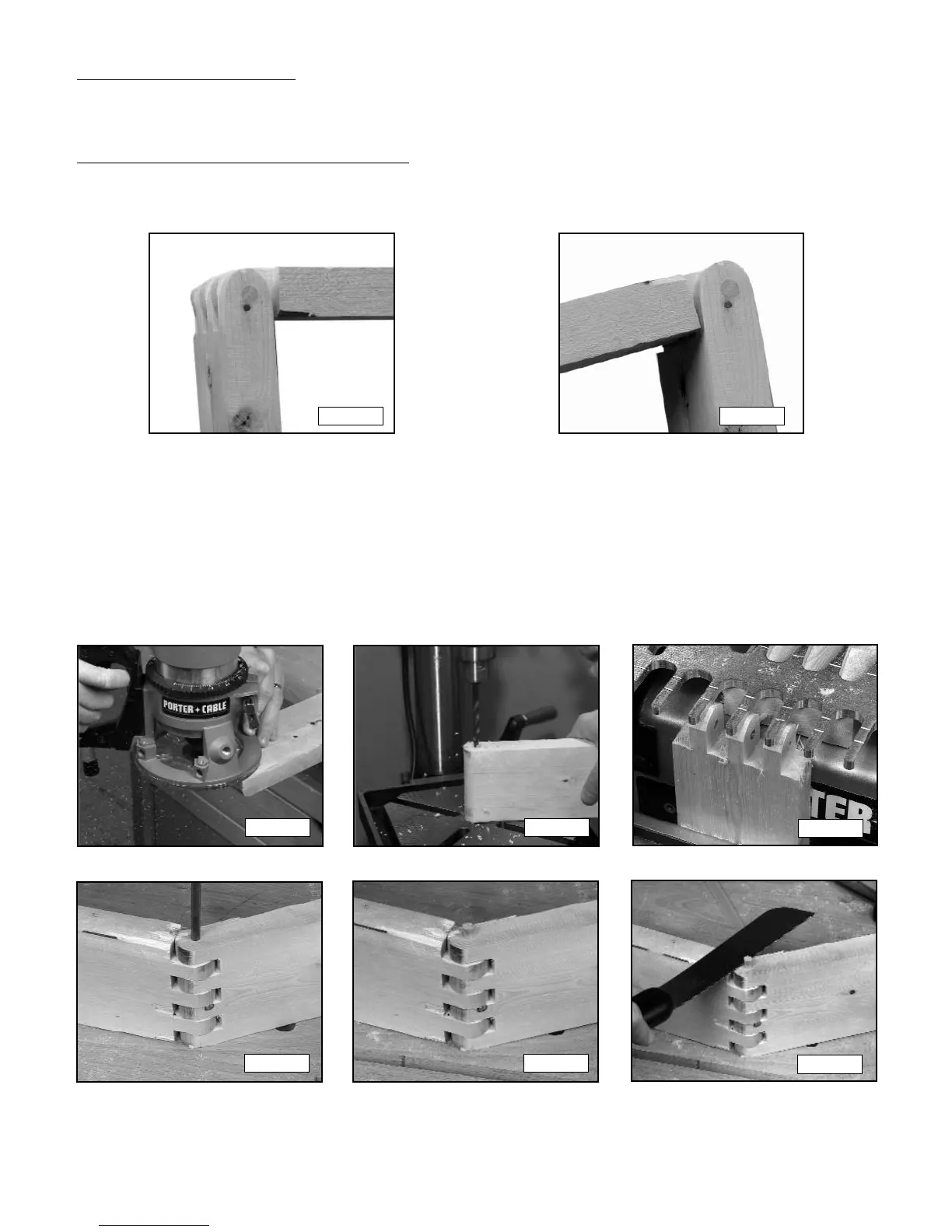 PORTER+CABLE

TER