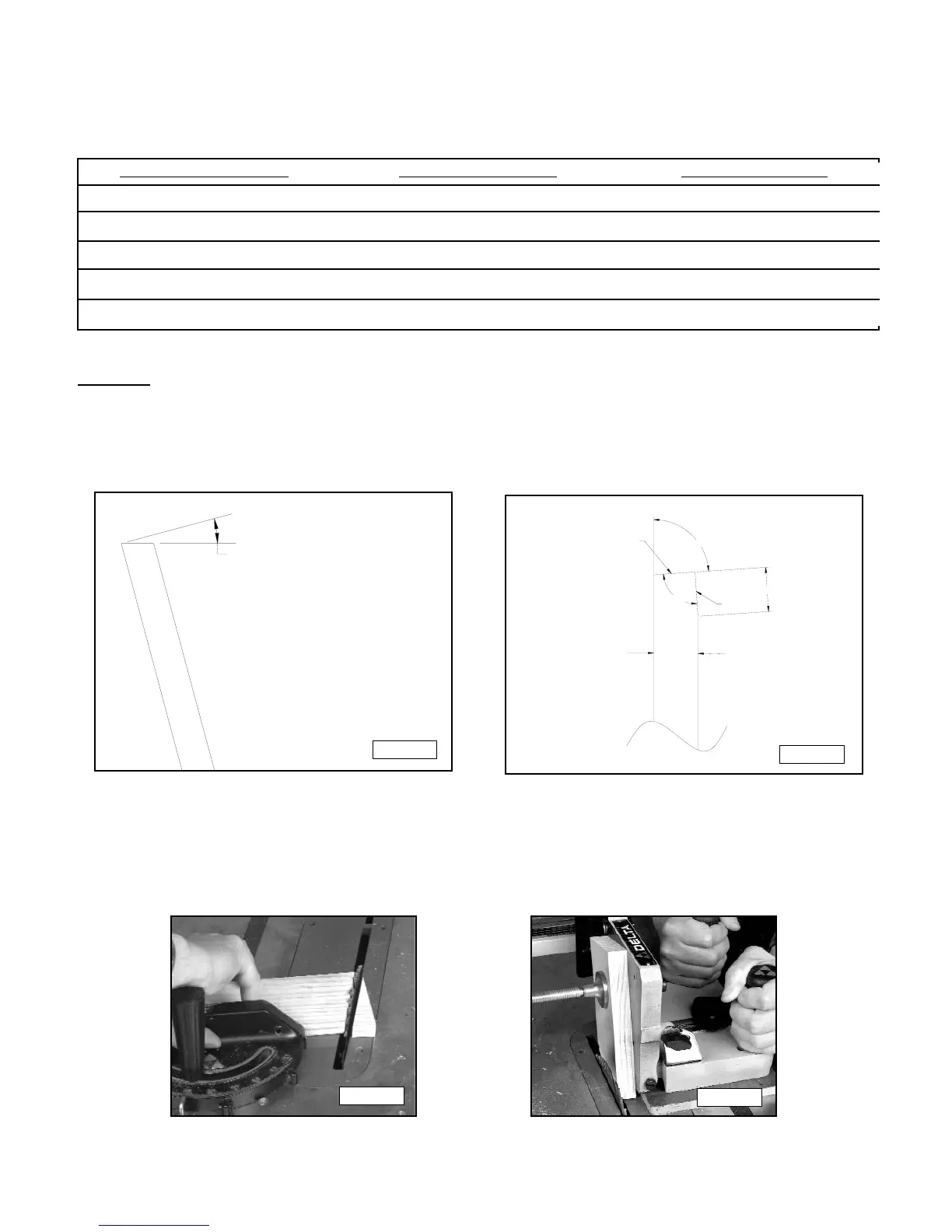 DELTA