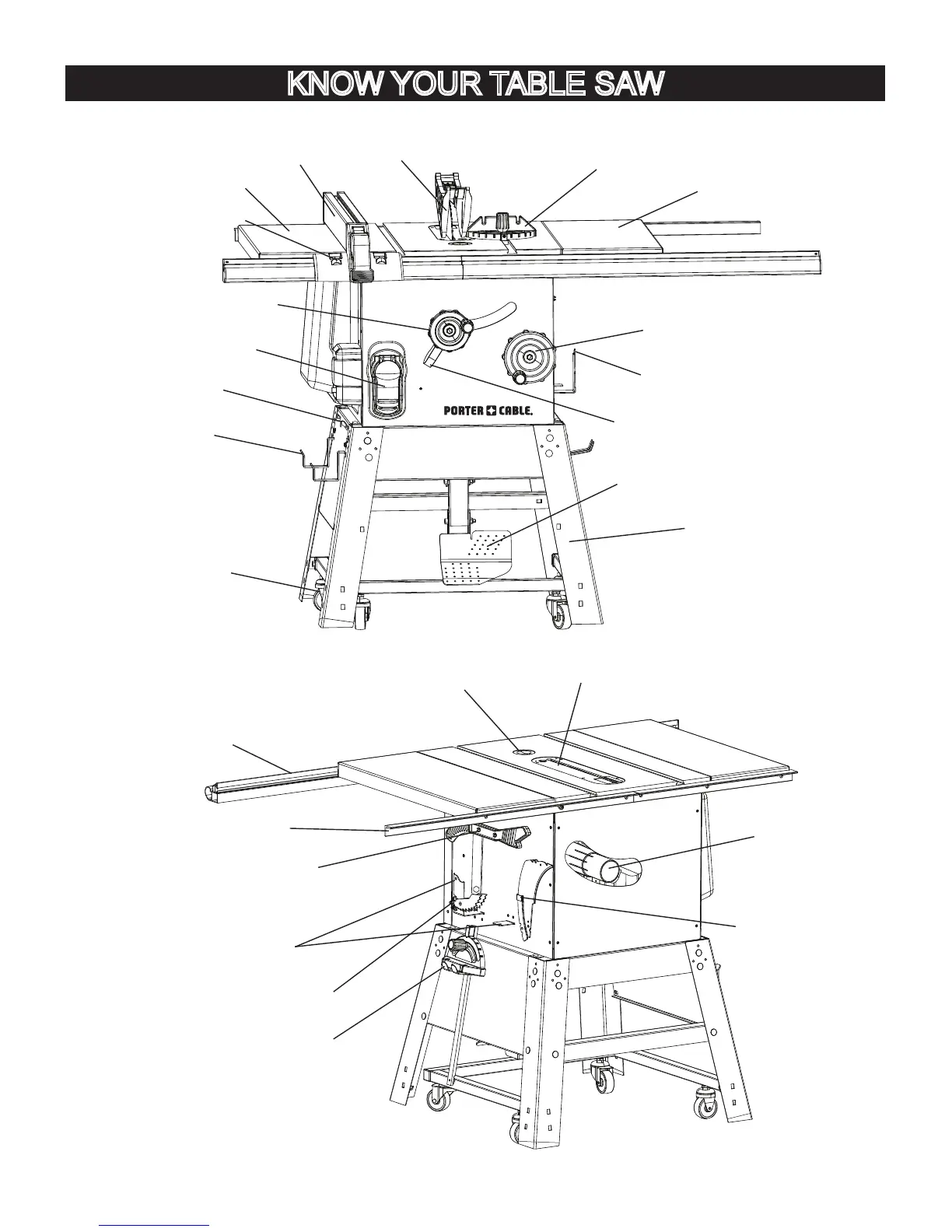 KNOW YOUR TABLE SAW

PORTER CABLE.