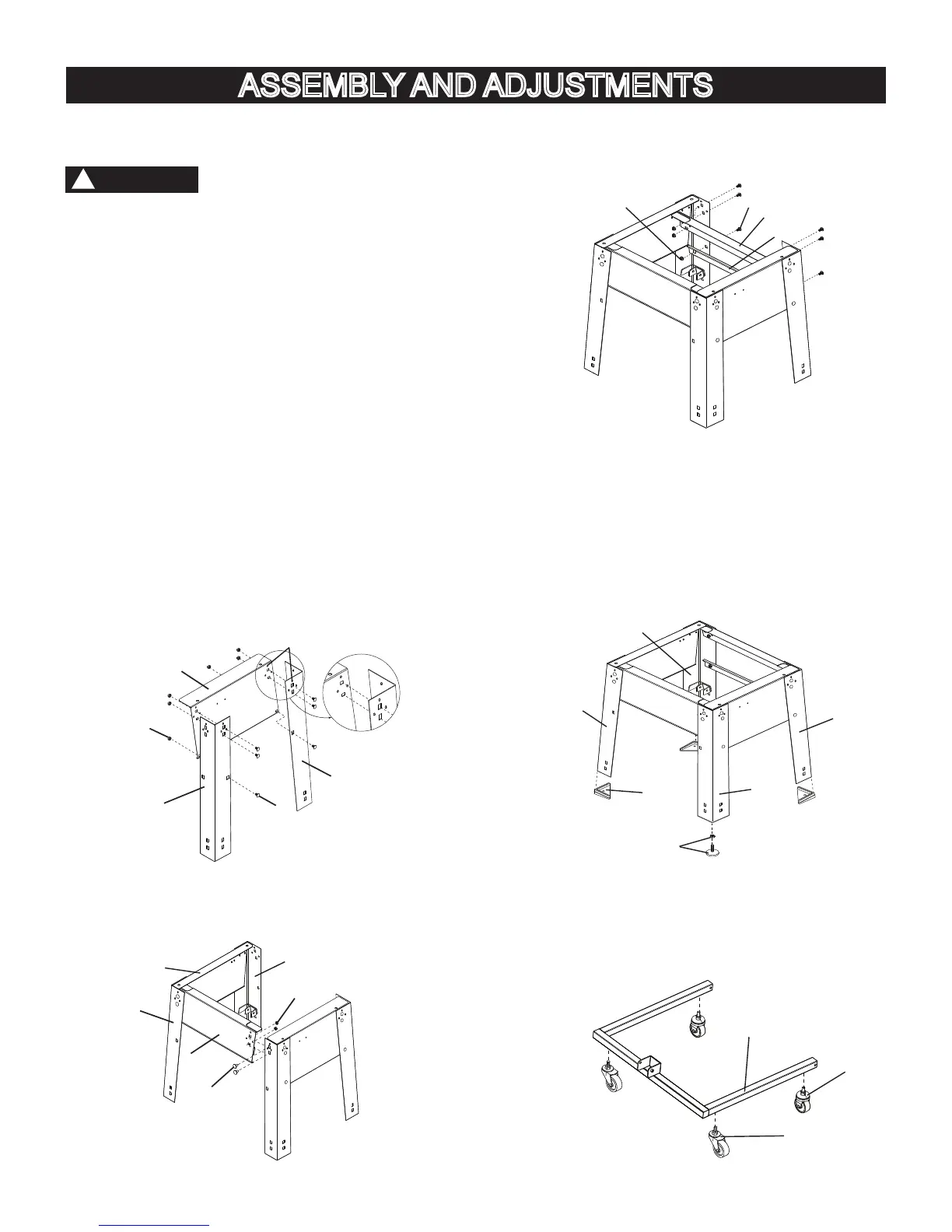 ASSEMBLY AND ADJUSTMENTS