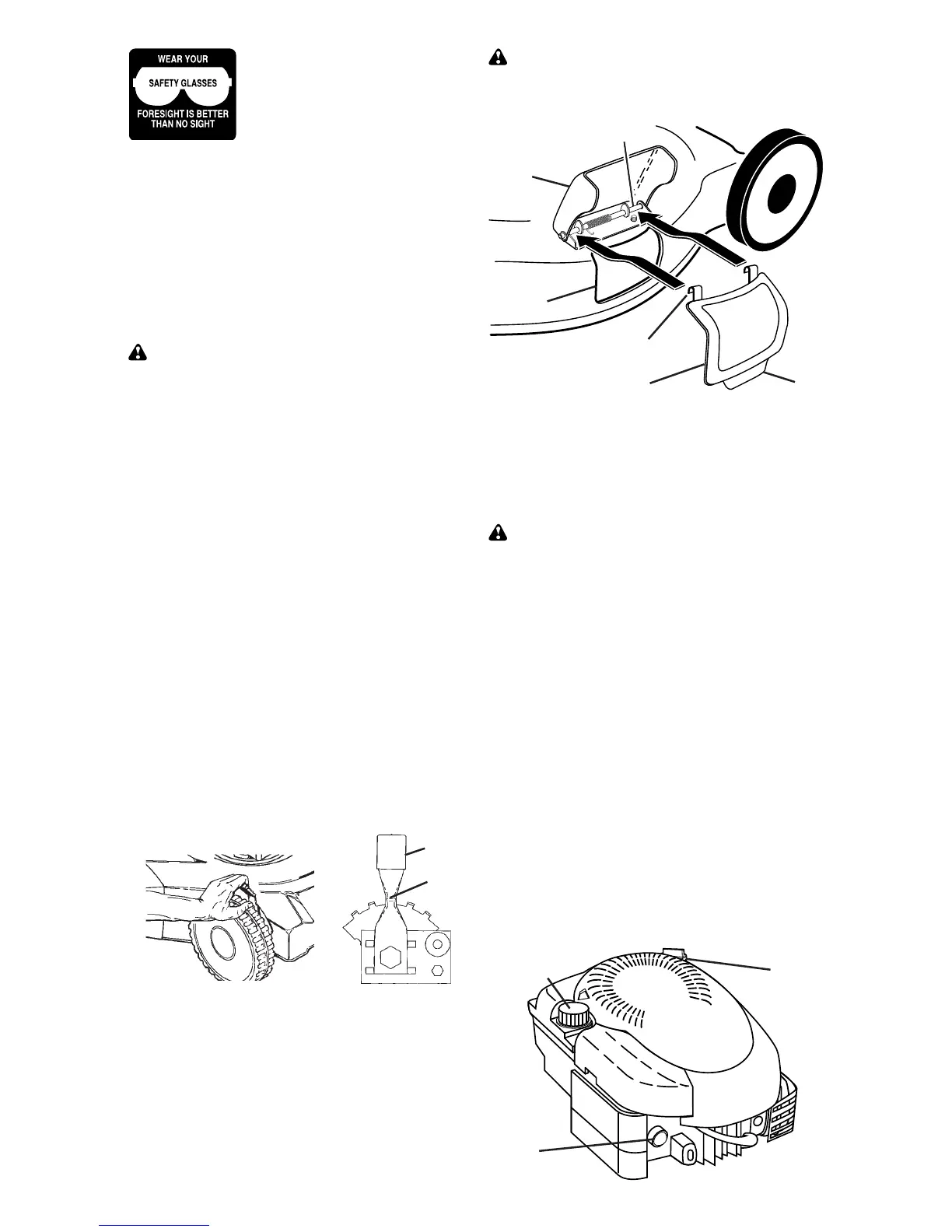 WEAR YOUR

SAFETY GLASSES

FORESIGHT IS BETTER THAN NO SIGHT