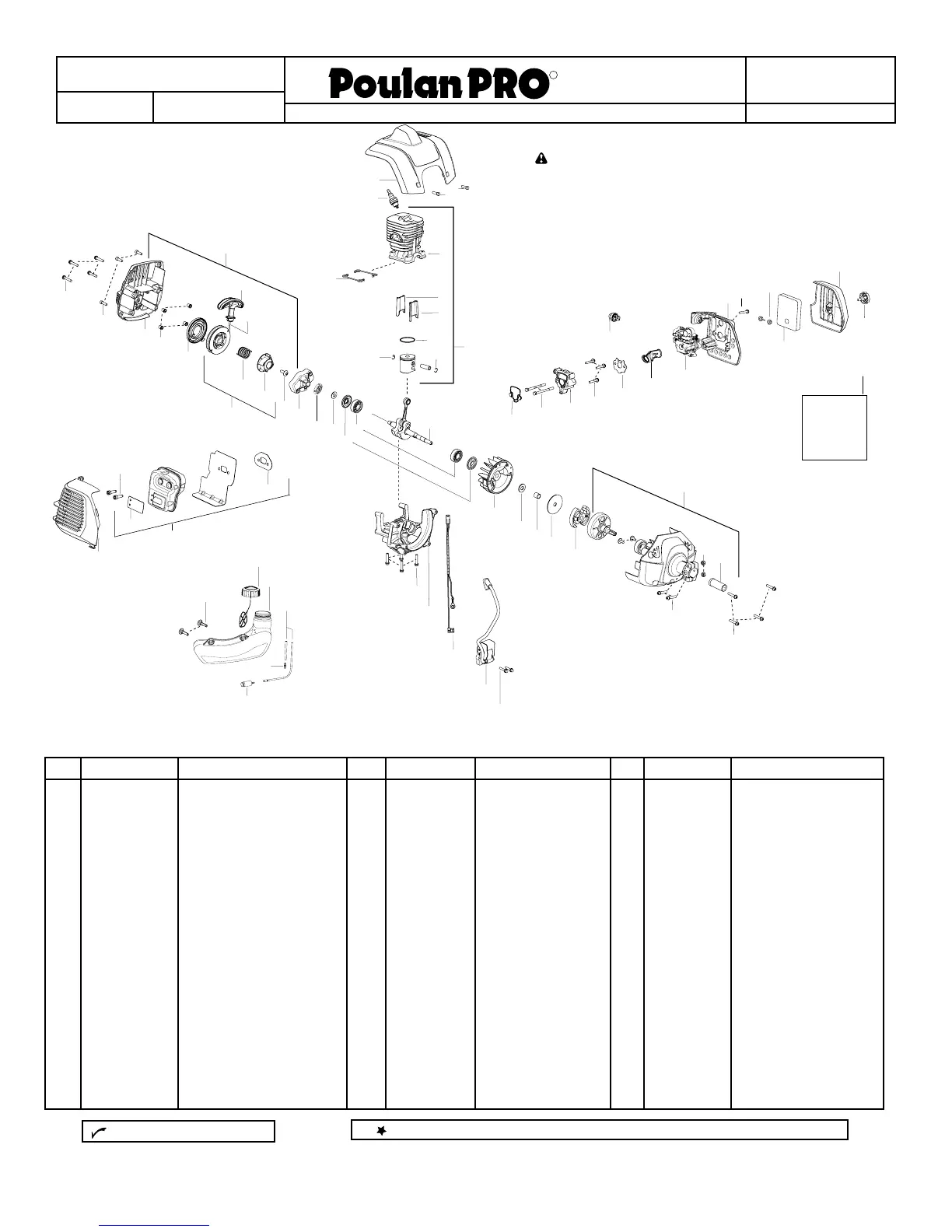 Poulan PRO