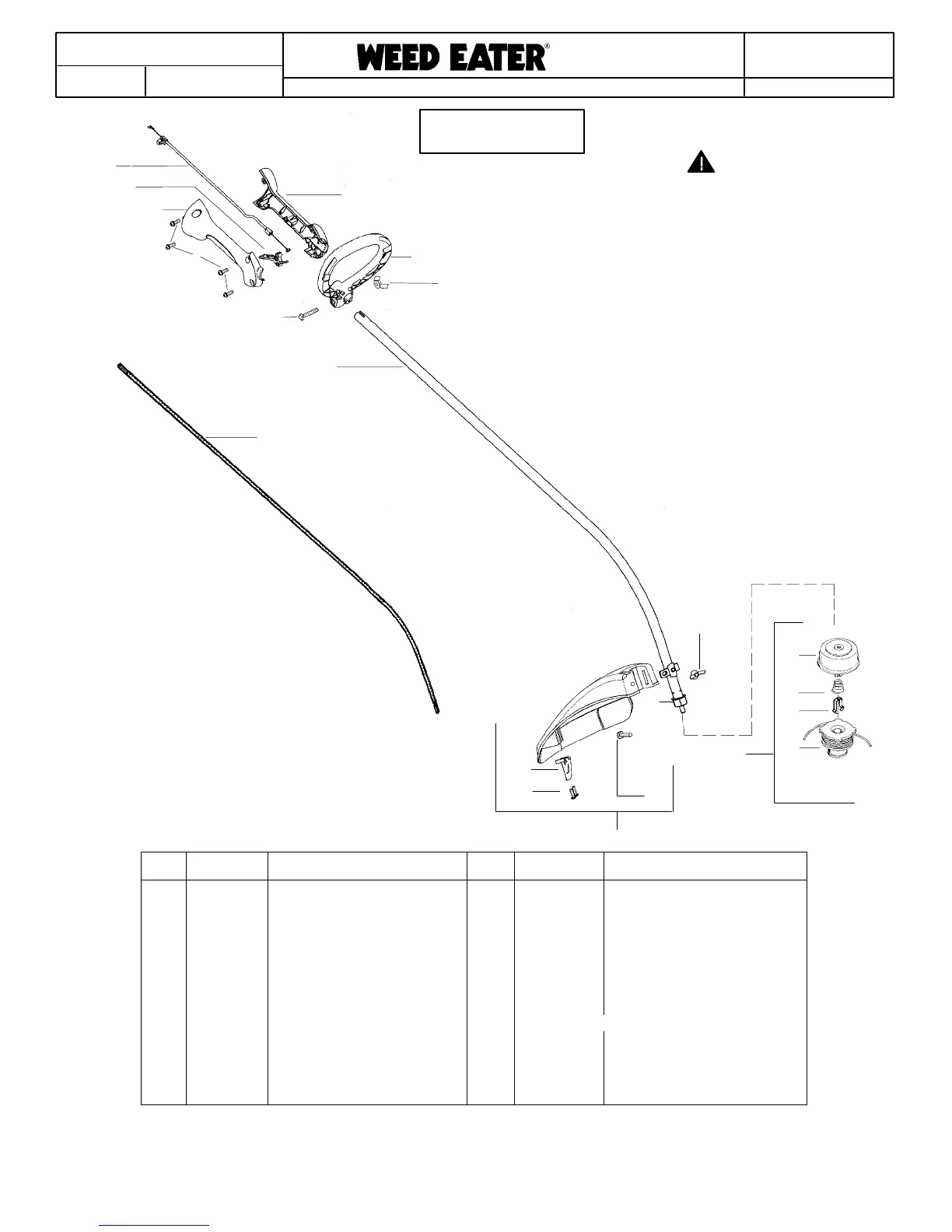 WEED EATER®