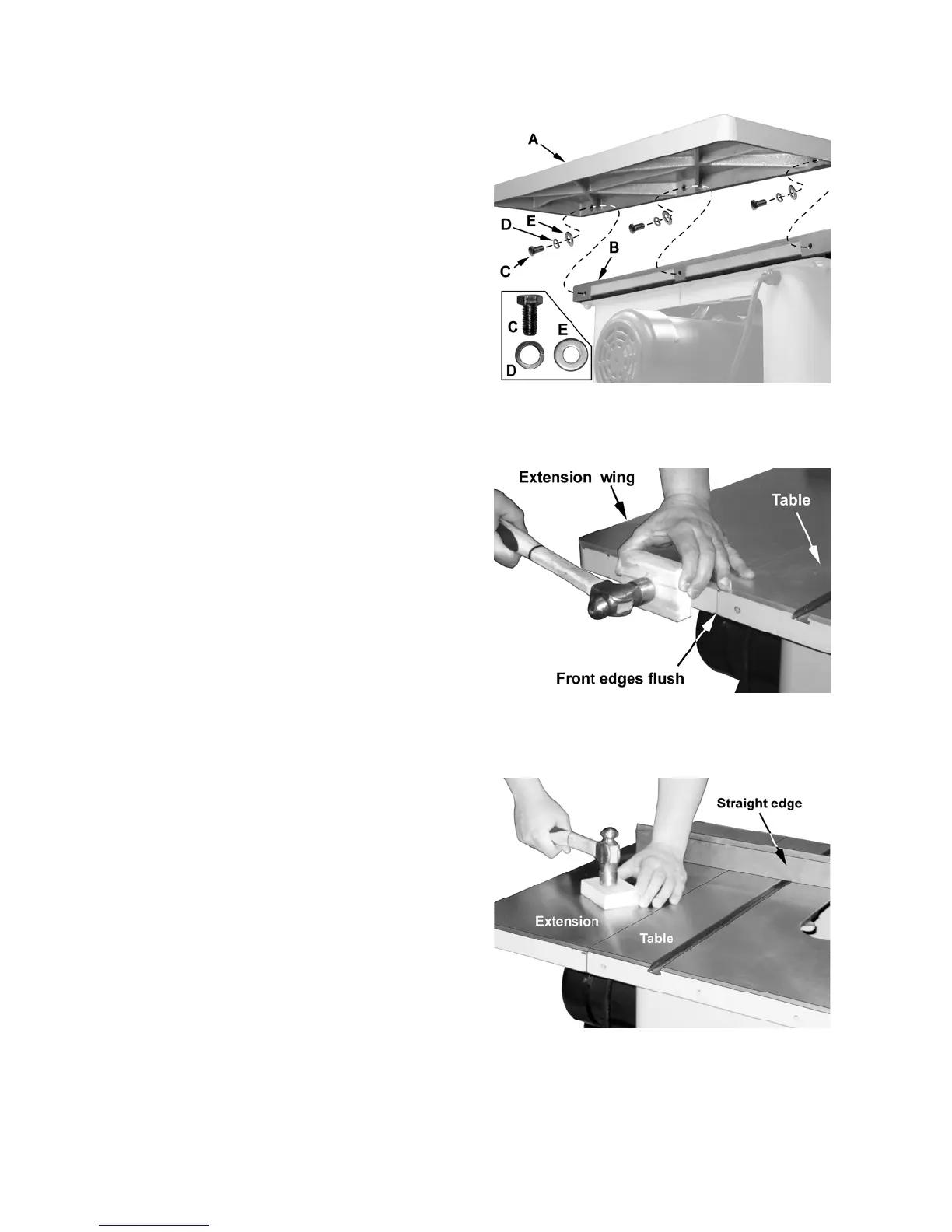 A
E
D
C
B
C
E
D

Extension wing
Table
Front edges flush

Straight edge
Extension
Table