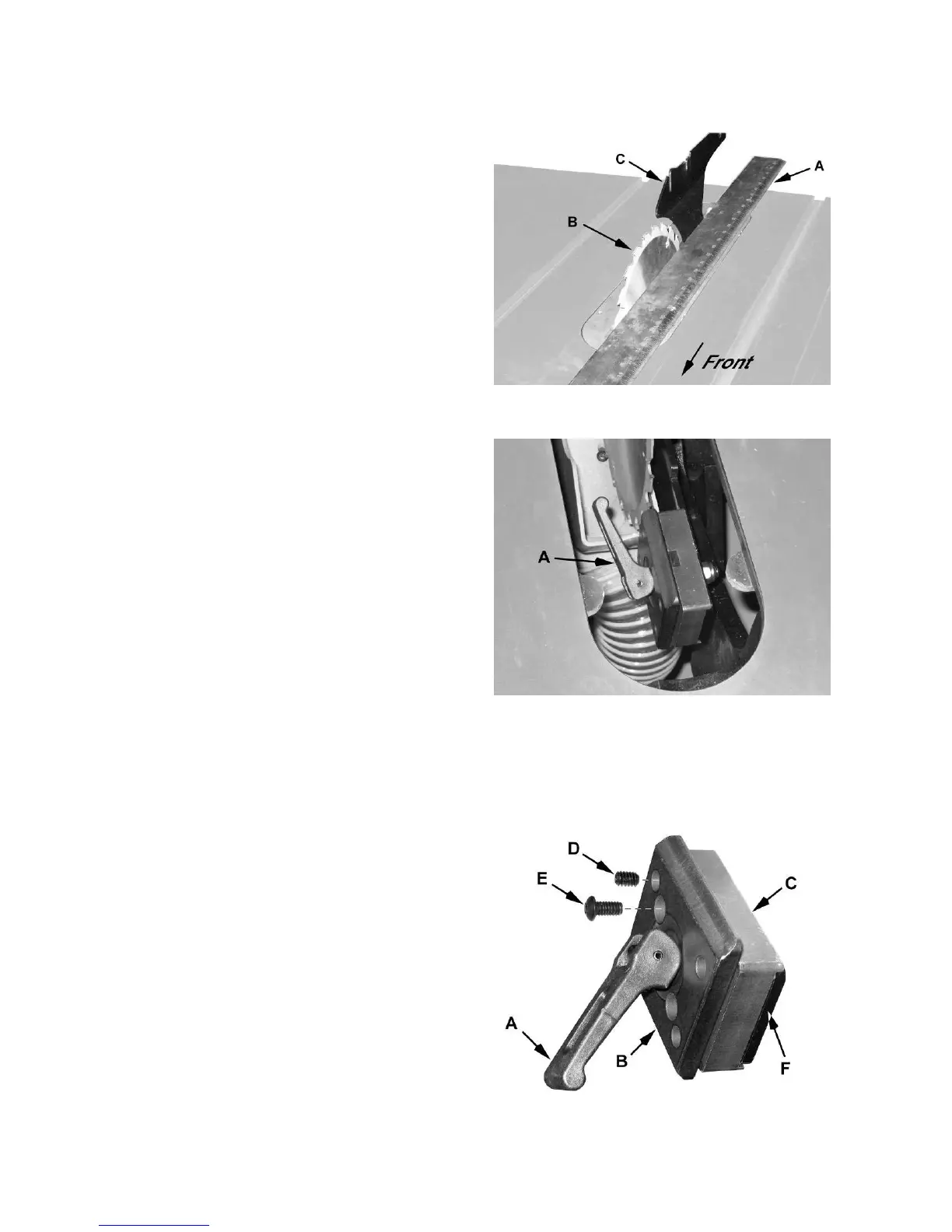 C
A
B
Front

A

D
E
C
A
B
F