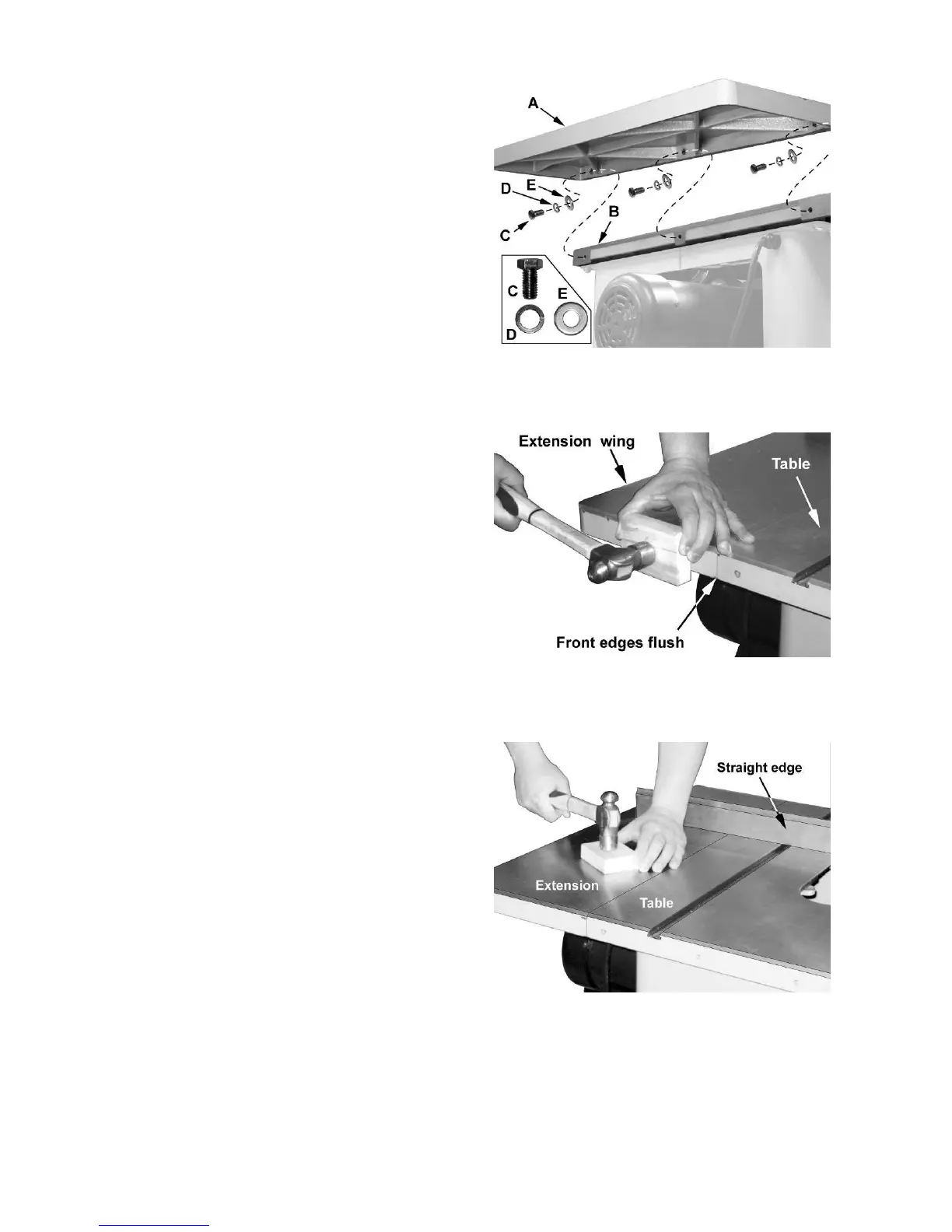 A
E
D
C
B
C
E
D

Extension wing
Table
Front edges flush

Straight edge
Extension
Table