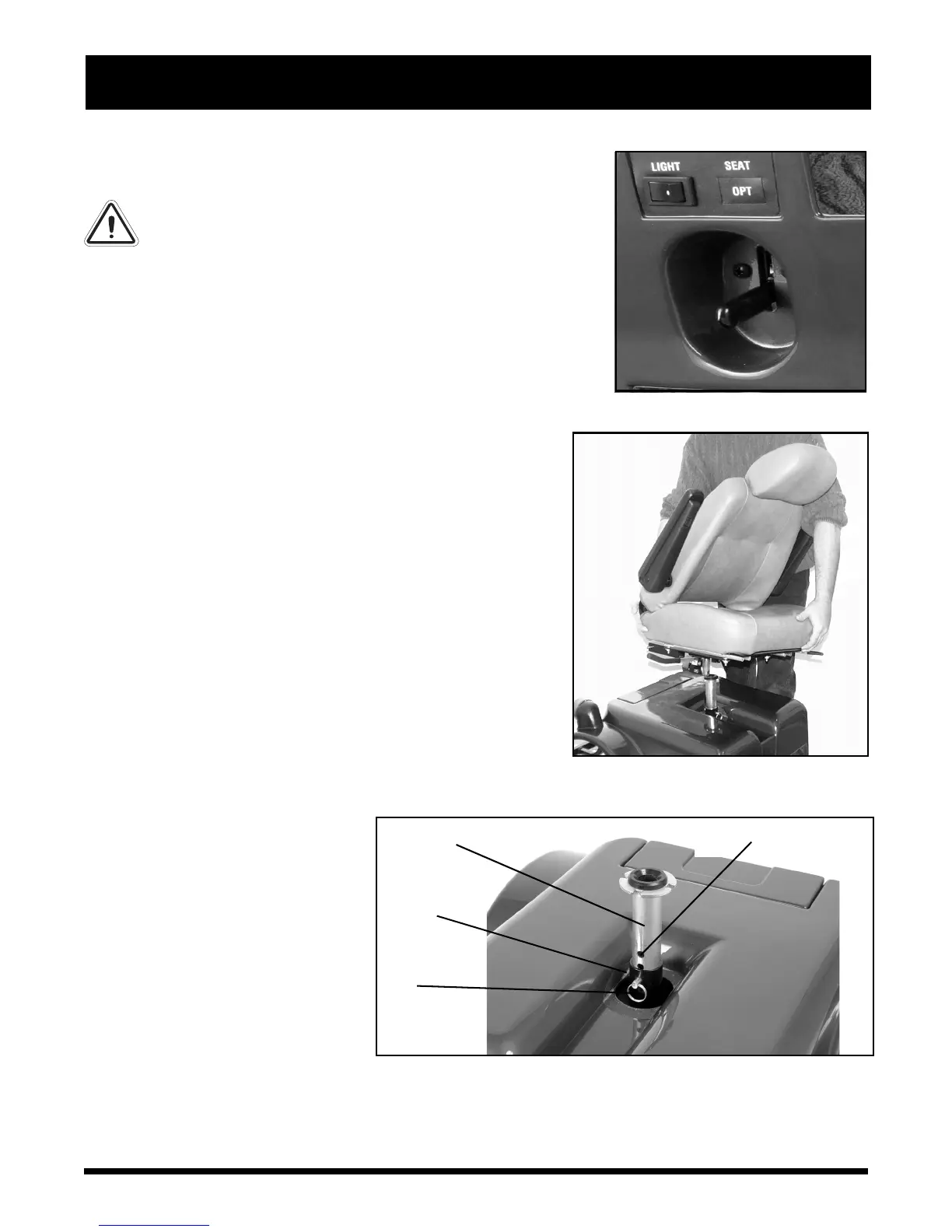 LIGHT SEAT
OPT