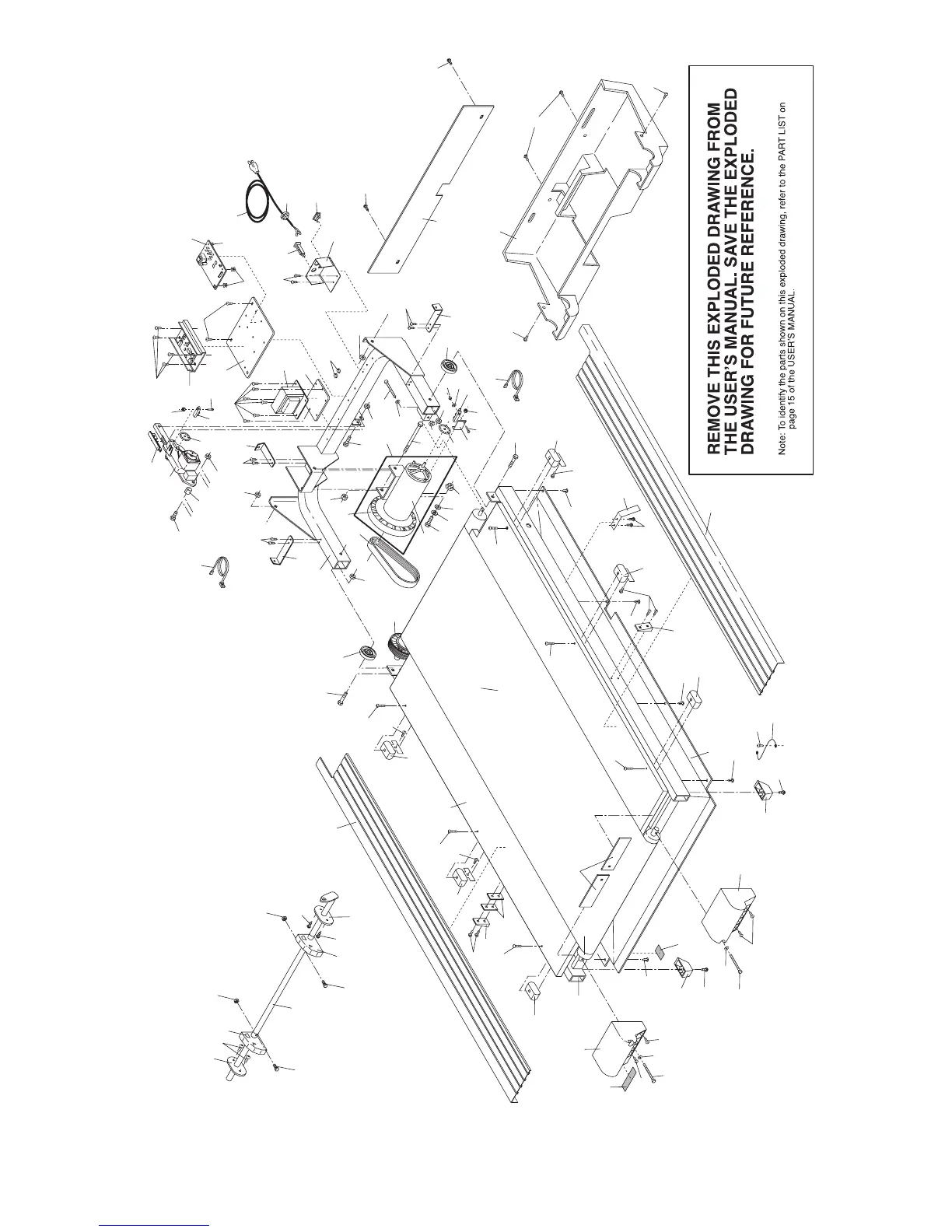 REMOVE THIS EXPLODED DRAWING FROM THE USER'S MANUAL. SAVE THE EXPLODED DRAWING FOR FUTURE REFERENCE.

Note: To identify the parts shown on this exploded drawing, refer to the PART LIST on page 15 of the USER'S MANUAL.