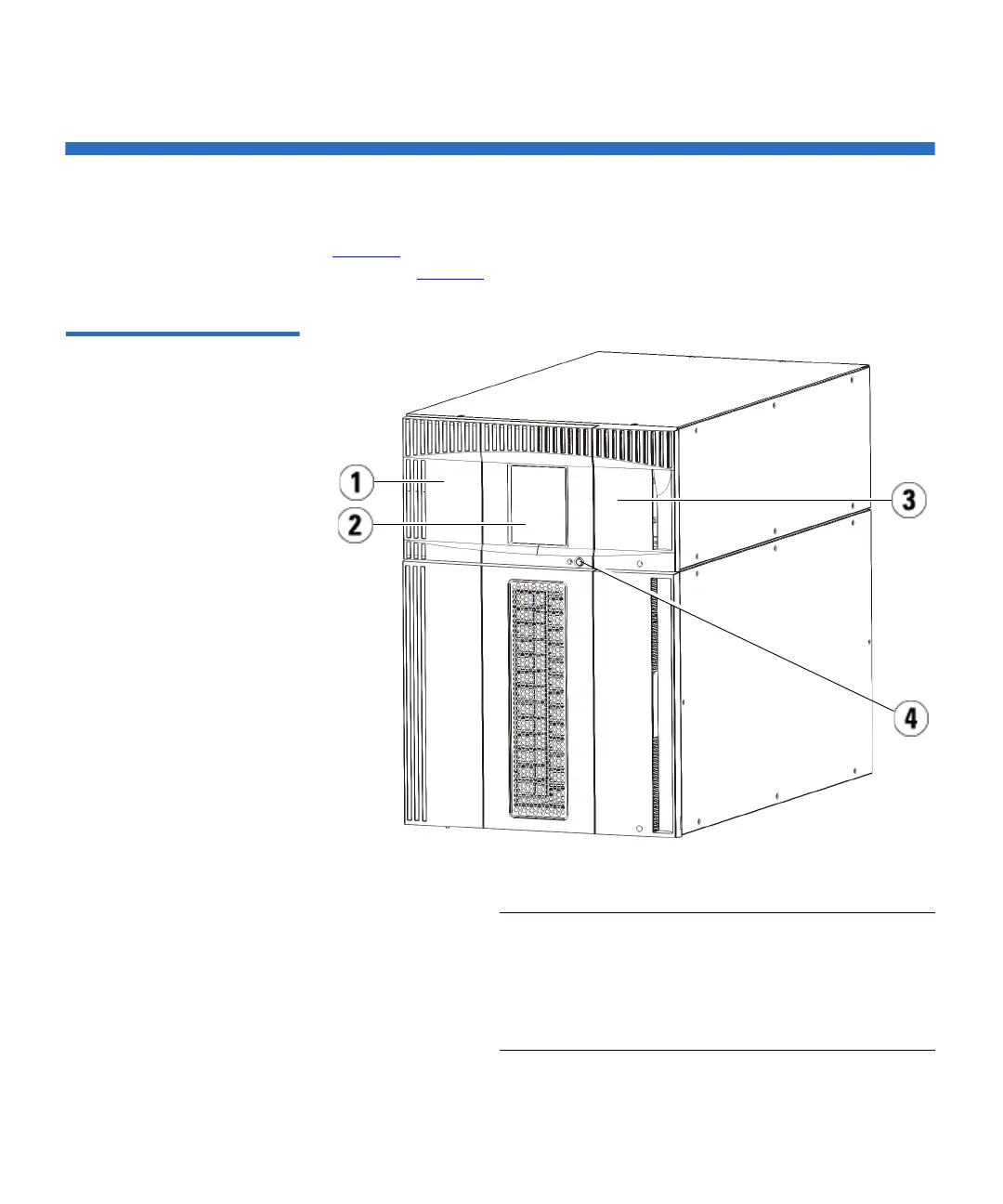 1

2

3

4