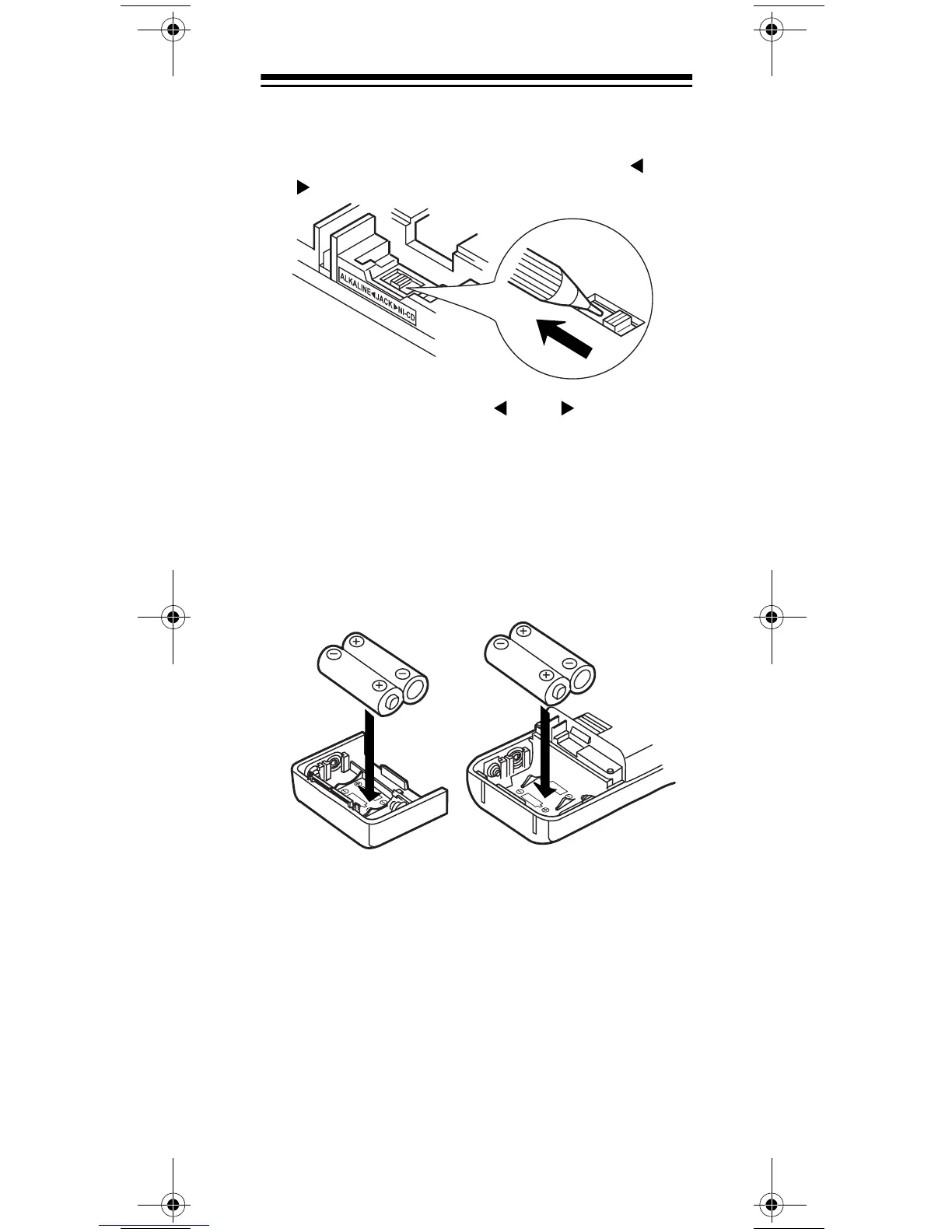 ALKALINE◀JACK▶NI-CD