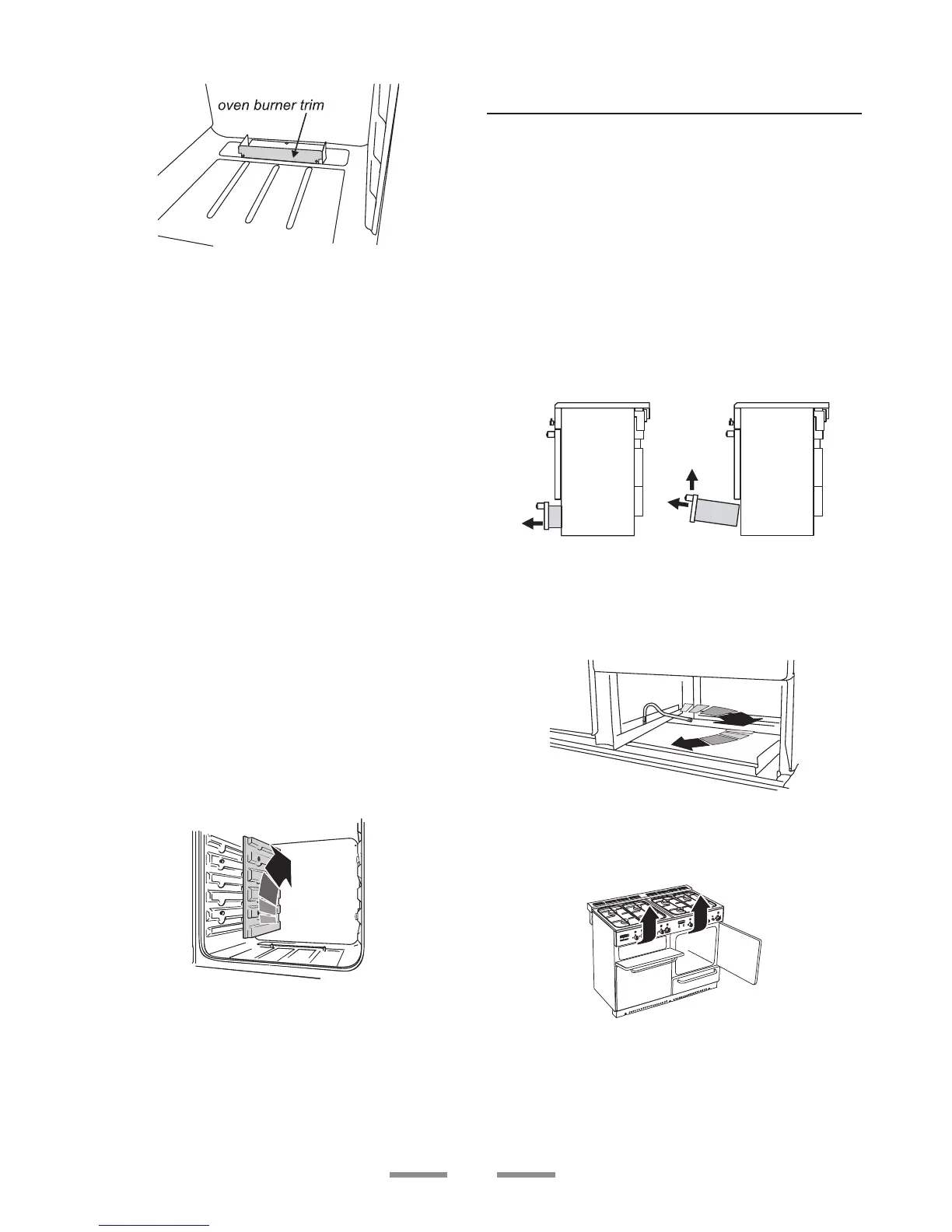 oven burner trim