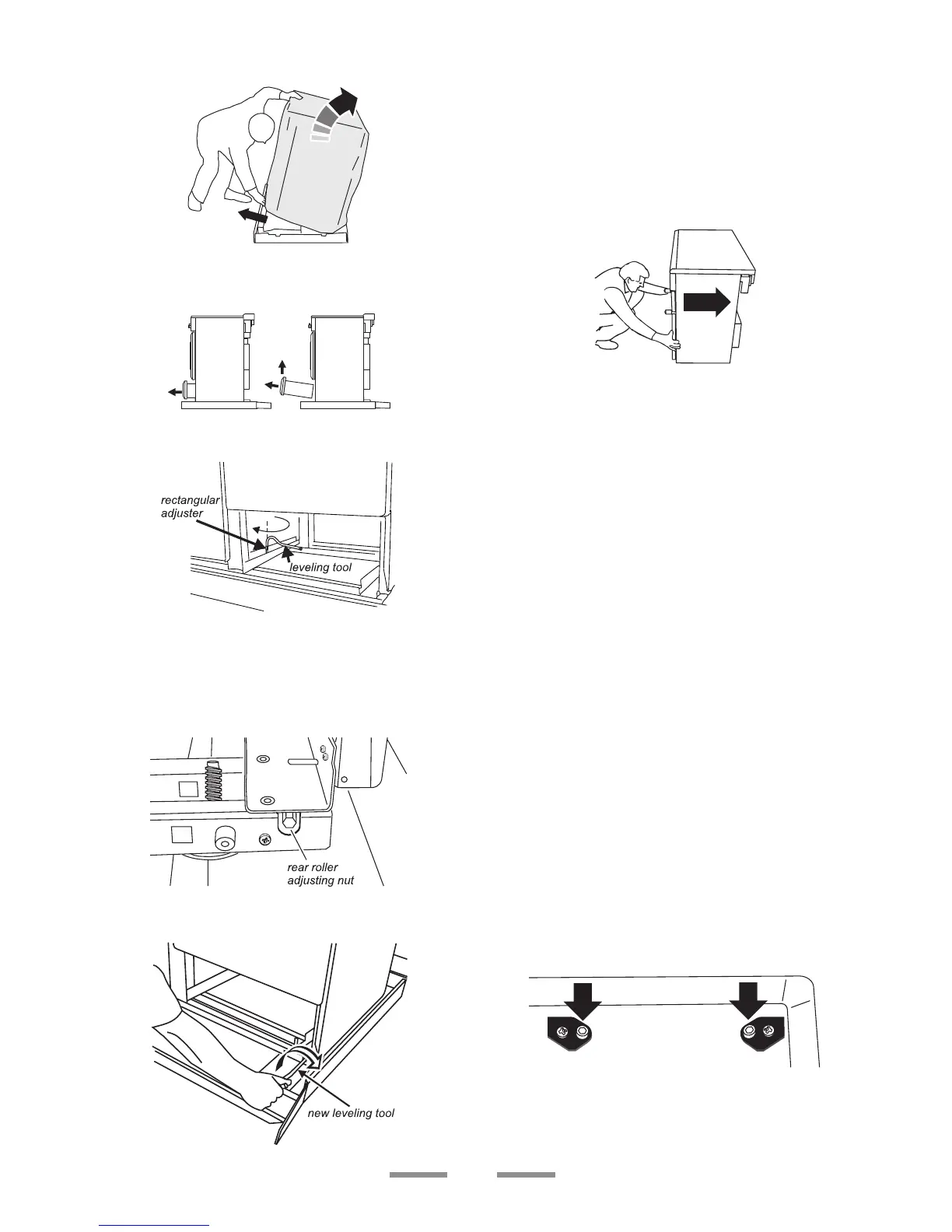 rectangular adjuster

leveling tool

rear roller adjusting nut

new leveling tool