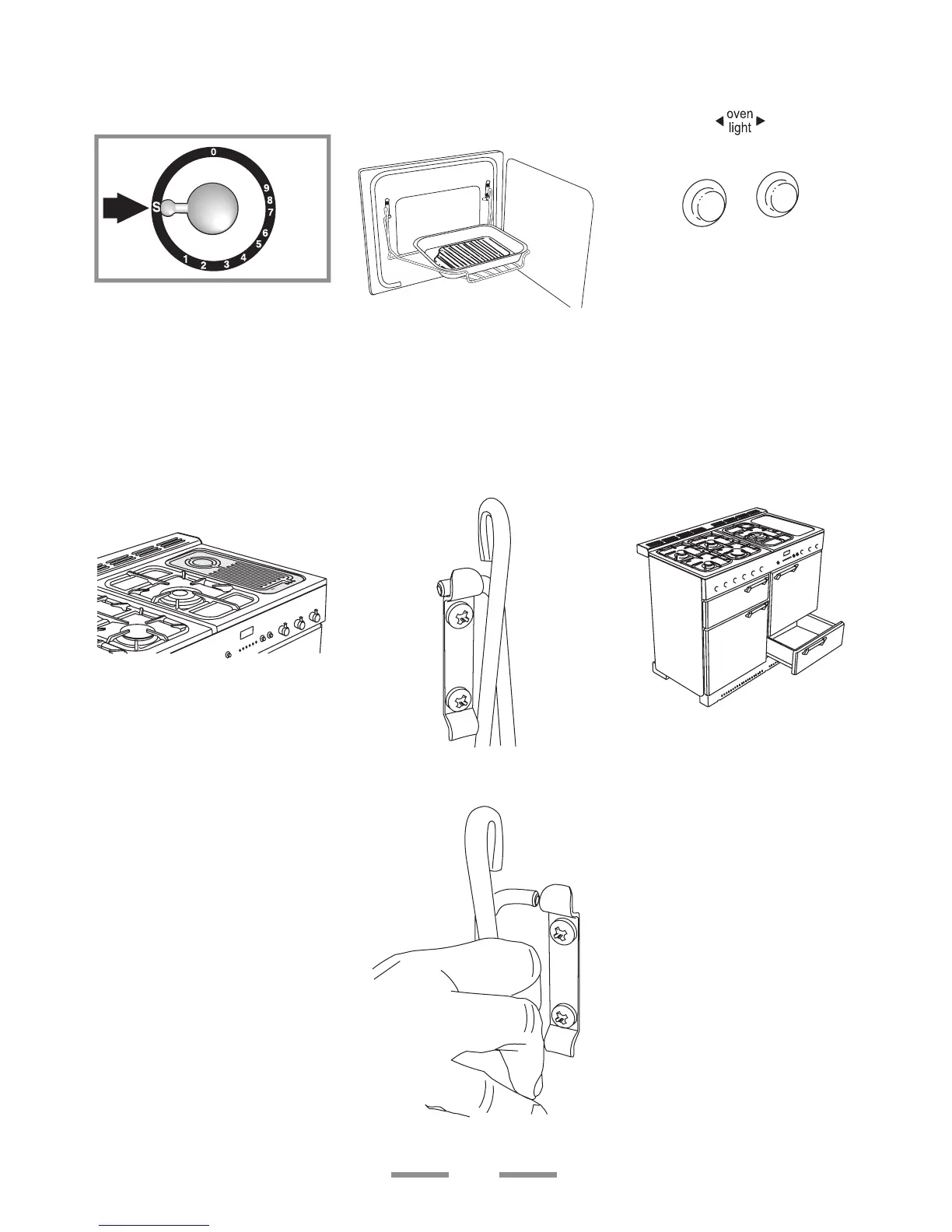 0
9
8
7
6
5
4
3
2
1
S

oven light