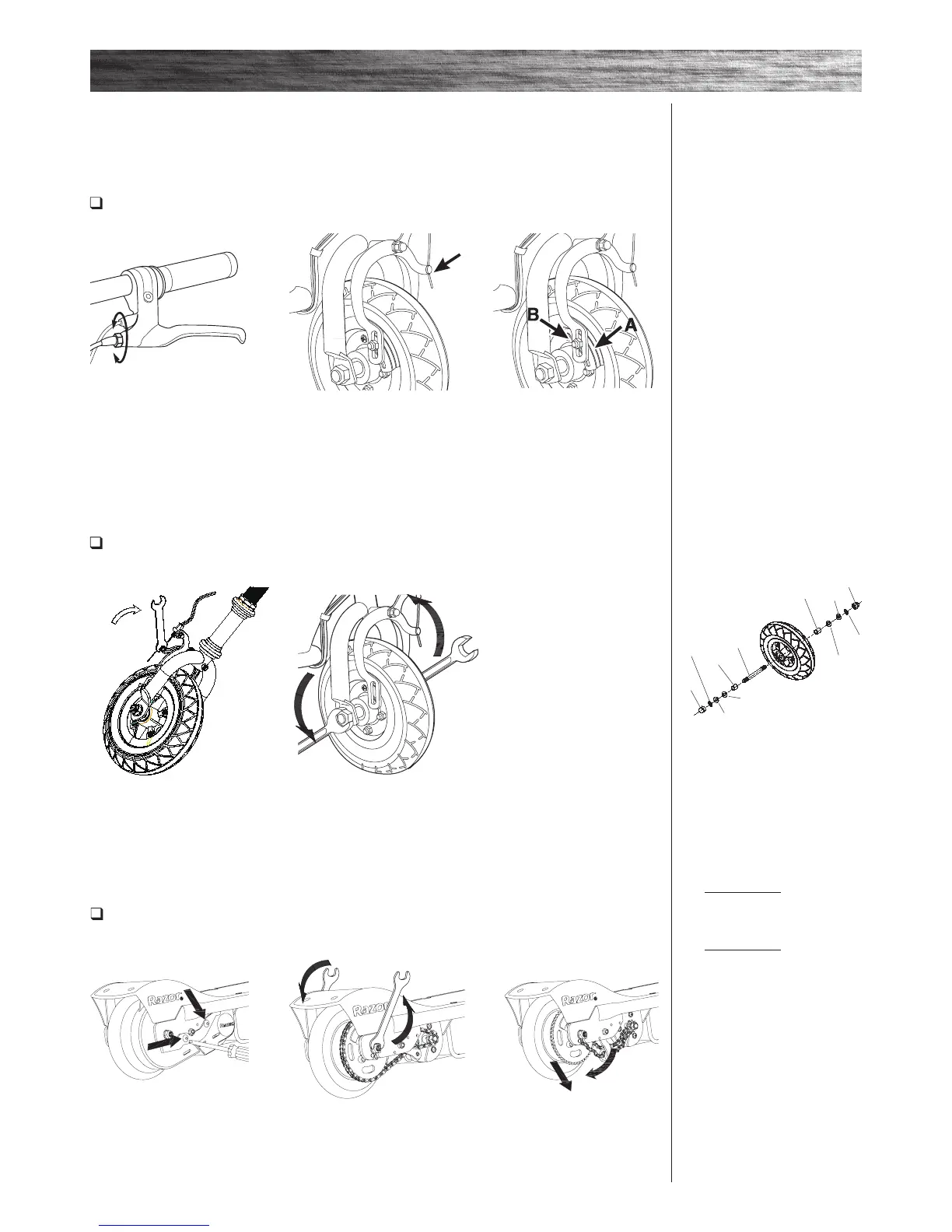 B

A

Razor

Razor

Razor