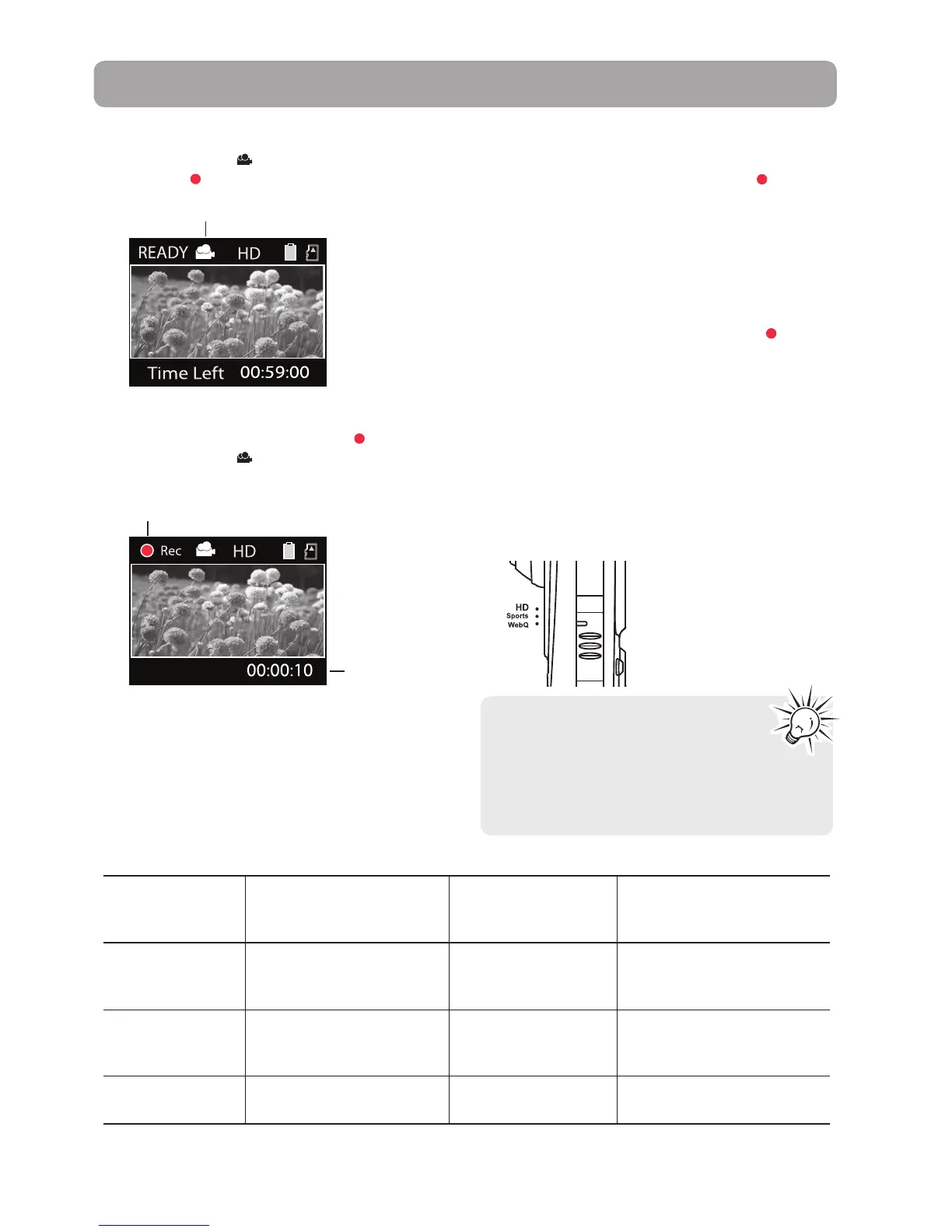 READY HD

Time Left 00:59:00

Rec HD

00:00:10

HD
Sports
WebQ