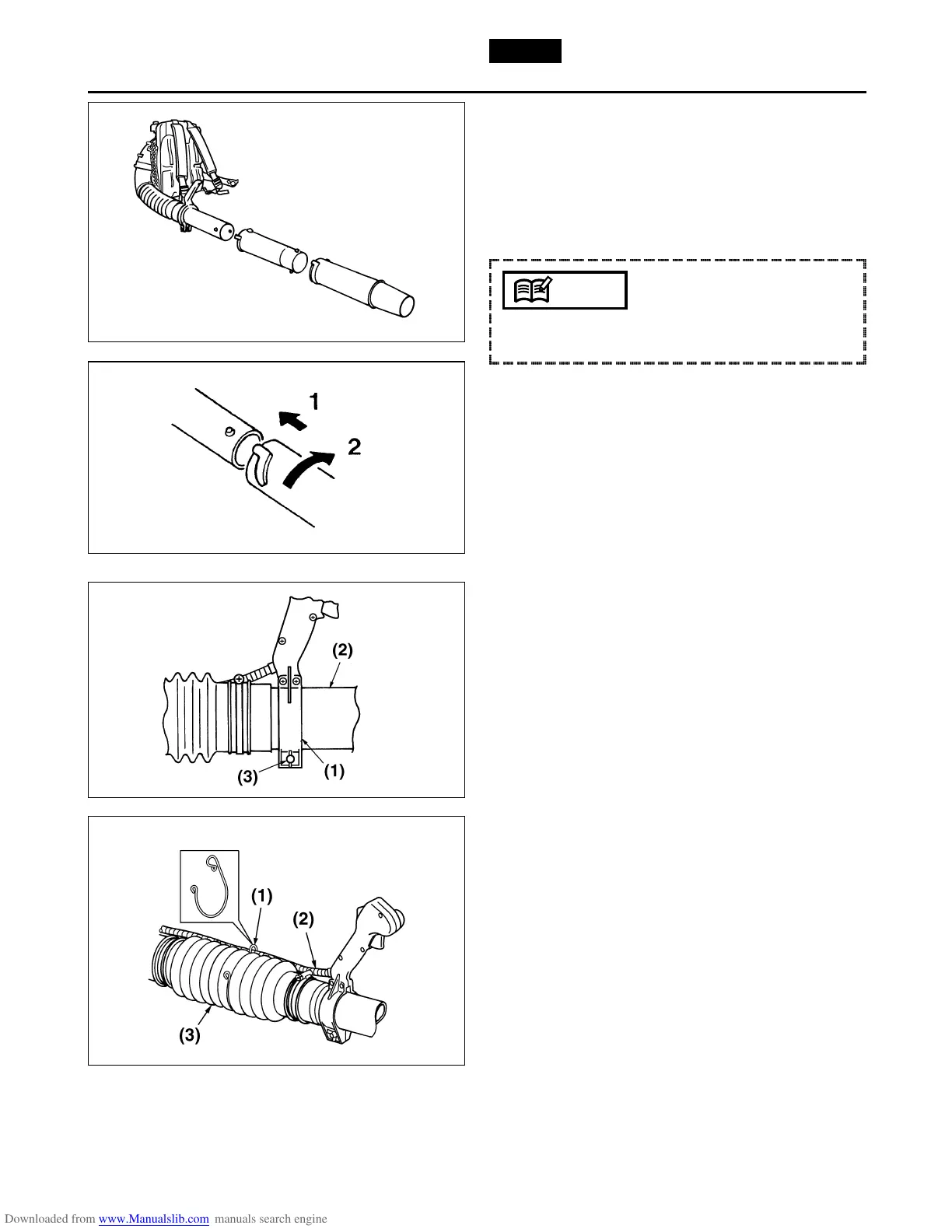 1

2

(2)

(3)

(1)

(1)

(2)

(3)

Downloaded from www.Manualslib.com manuals search engine