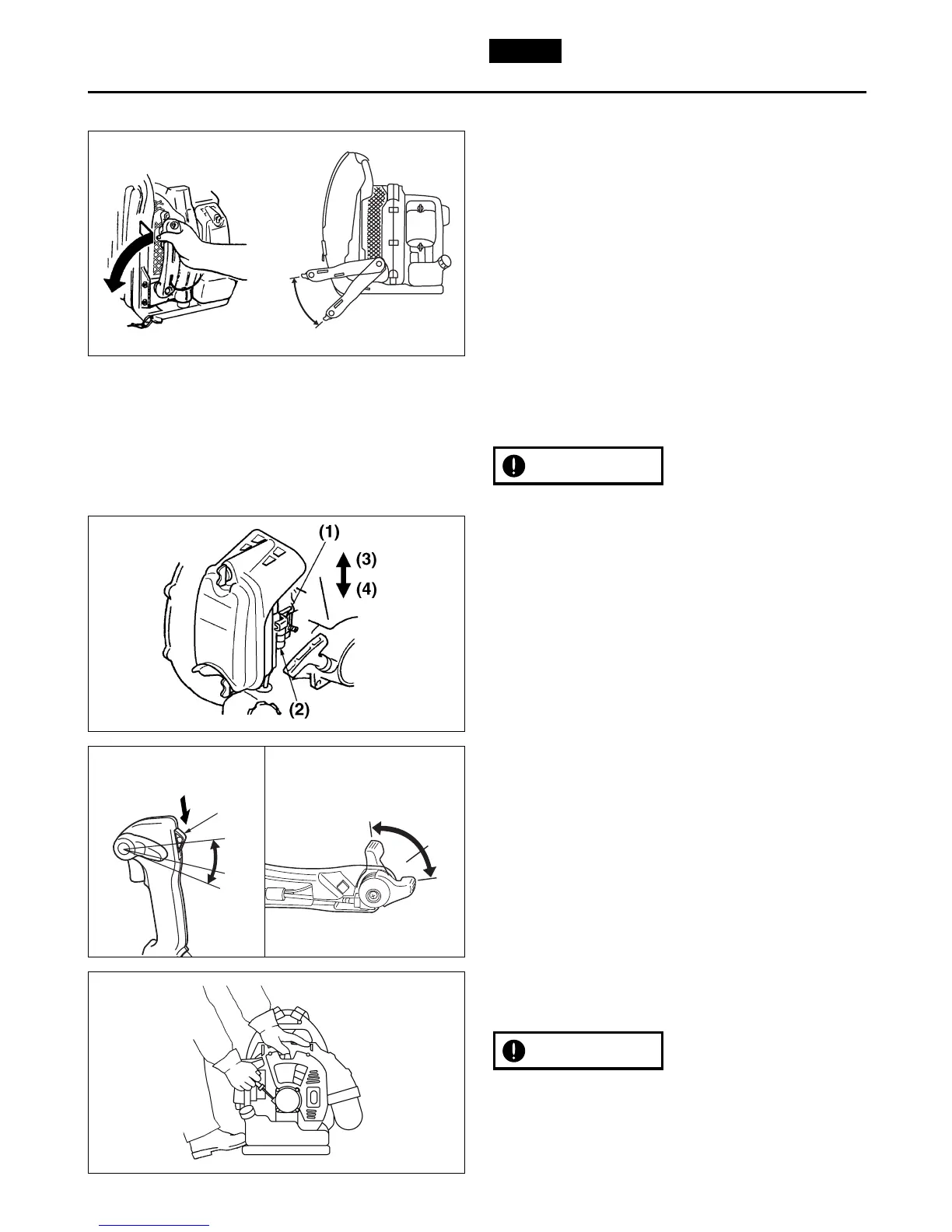 (1)

(3)

(4)

(2)