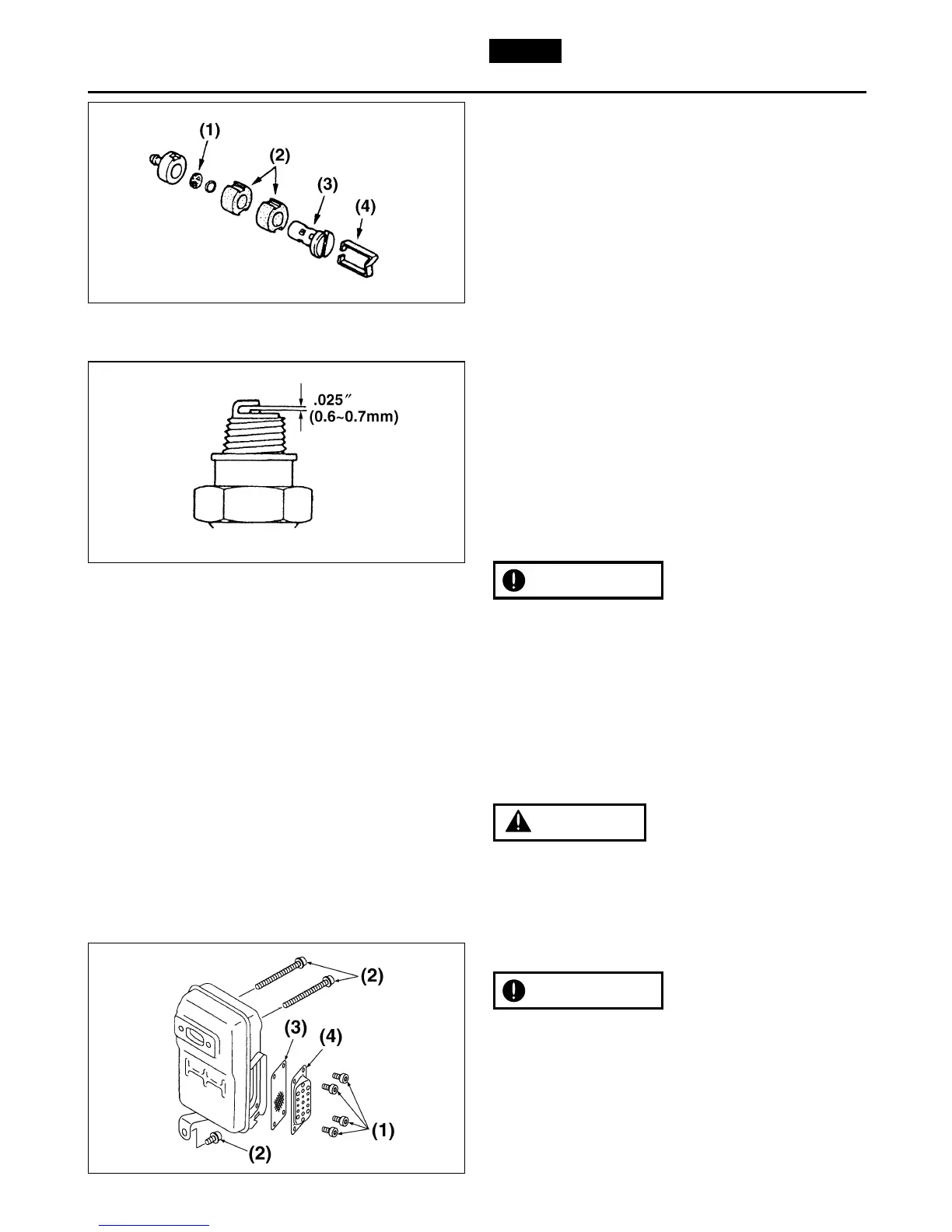 (1)
(2)
(3)
(4)

.025″
(0.6~0.7mm)

(2)
(3)
(4)
(1)
(2)