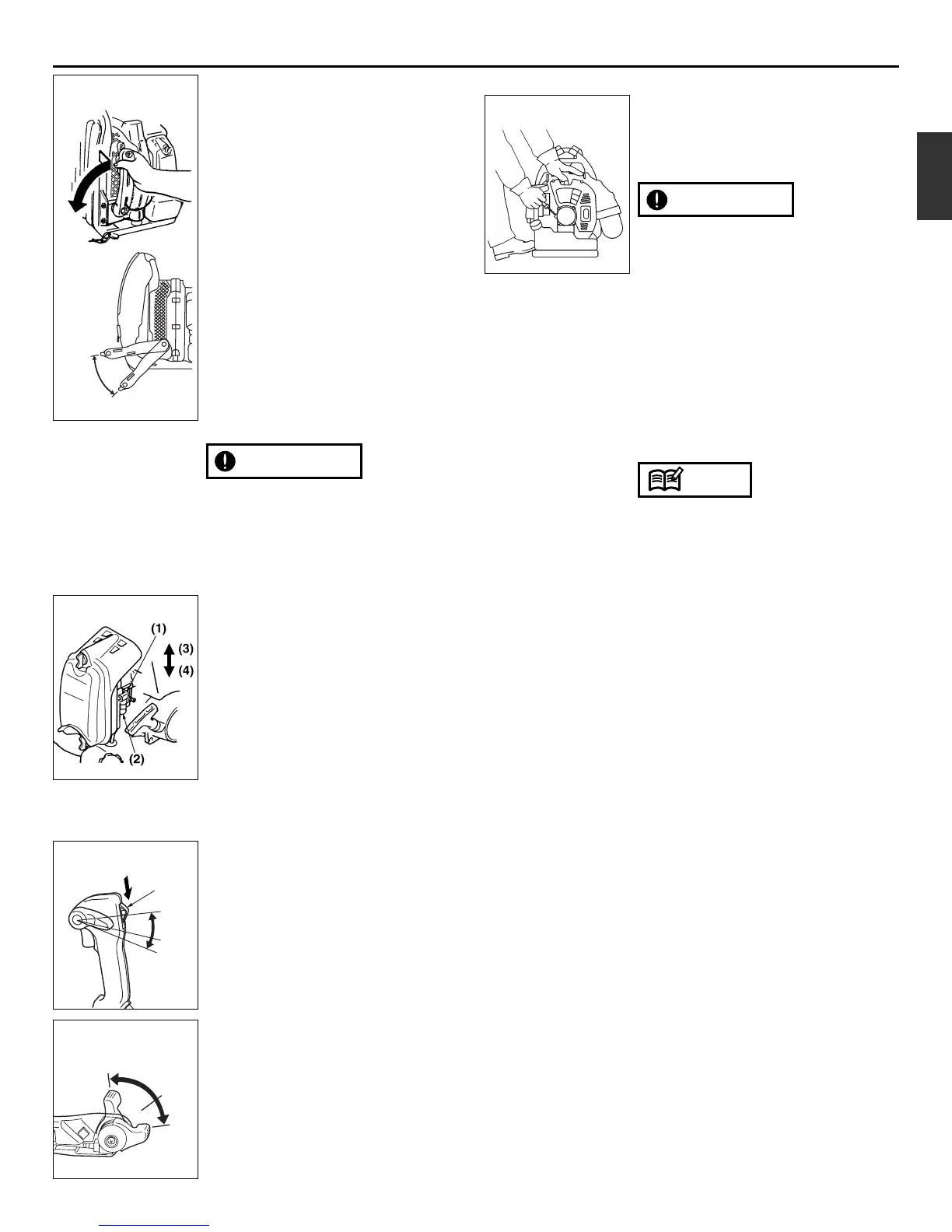 (1)
(3)
(4)
(2)